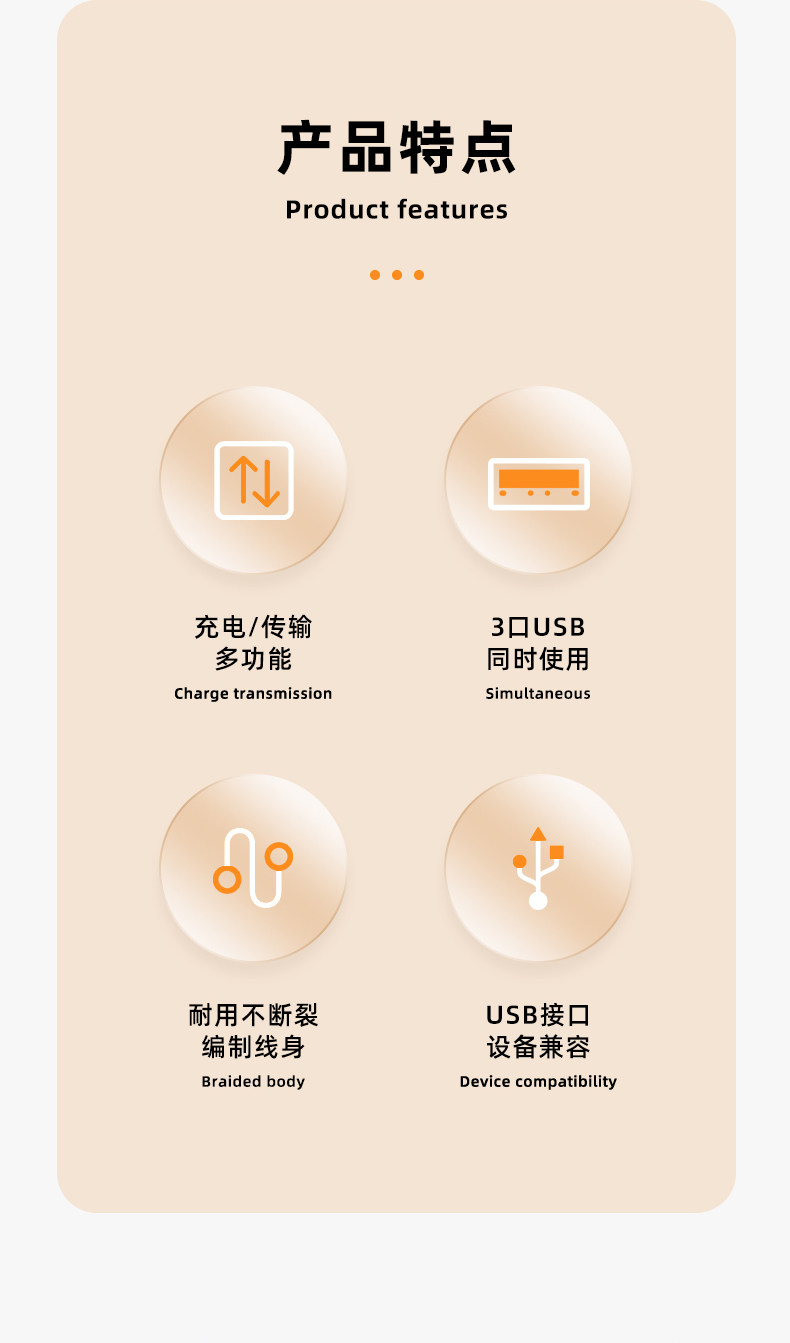 产品特点
Product features

充电/传输
多功能
Charge transmission

3口USB
同时使用
Simultaneous

耐用不断裂
编制线身
Braided body

USB接口
设备兼容
Device compatibility