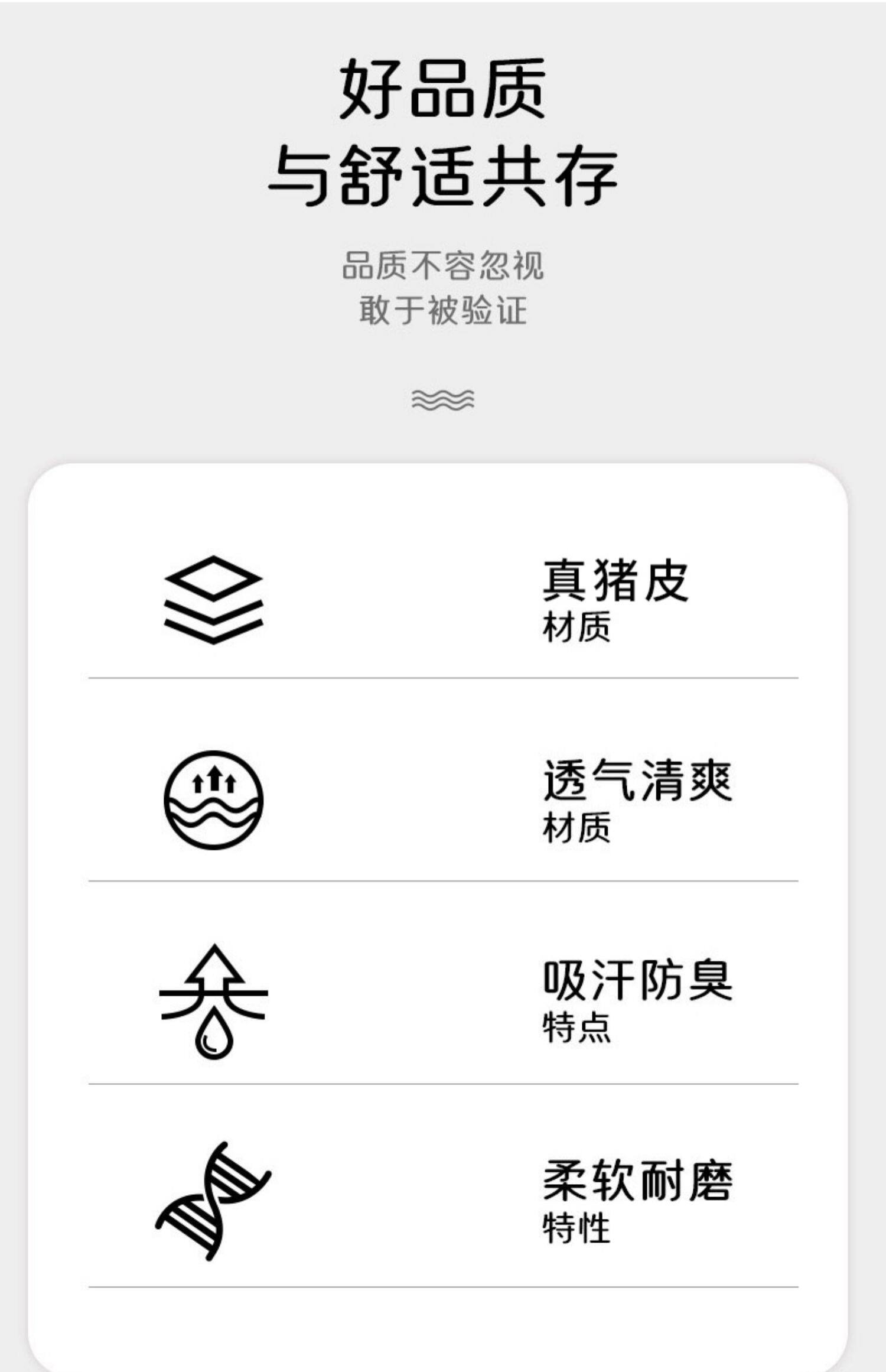 好品质
与舒适共存

品质不容忽视
敢于被验证

真猪皮
材质

透气清爽
材质

吸汗防臭
特点

柔软耐磨
特性