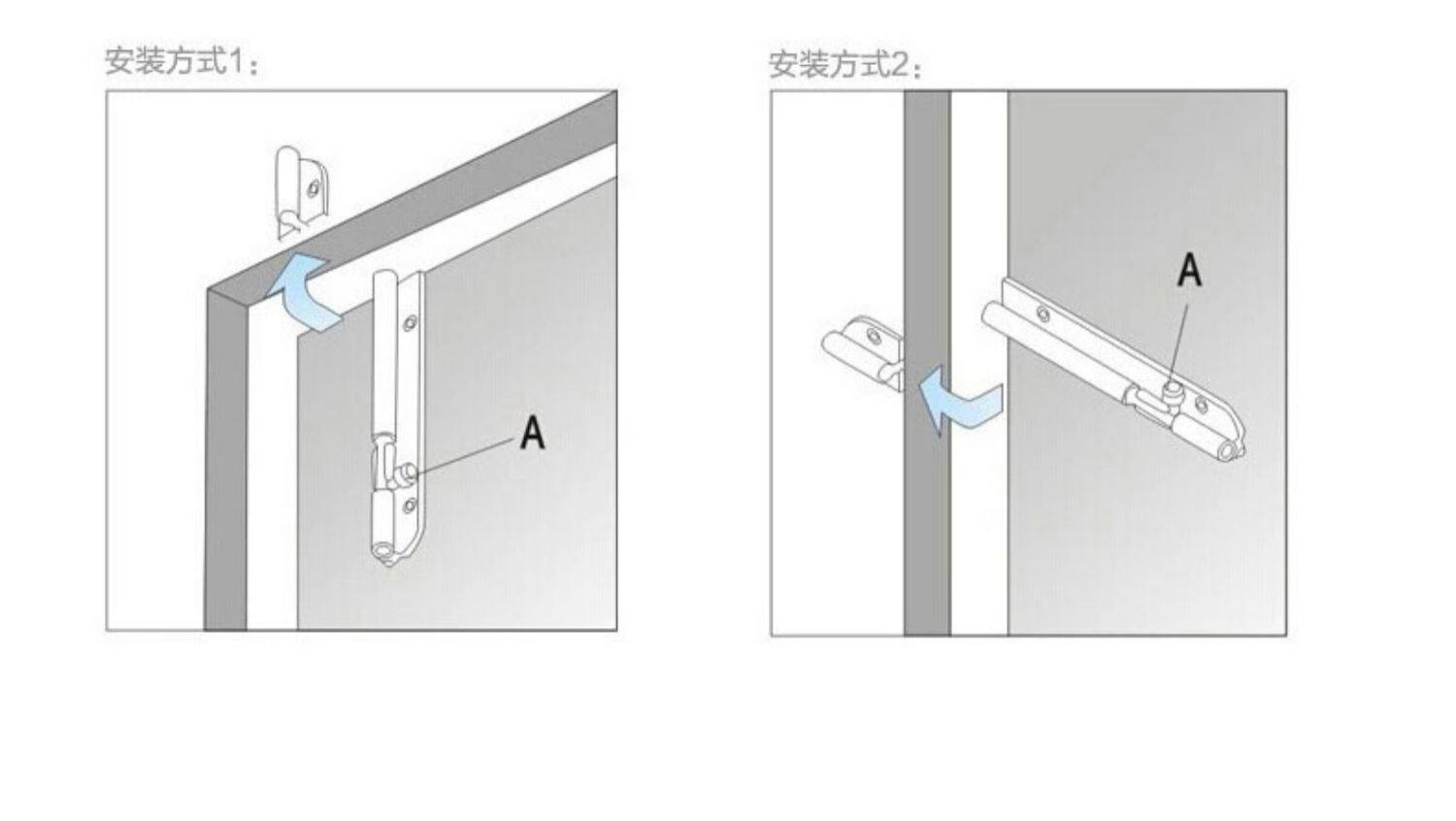 安装方式1：

A

安装方式2：

A