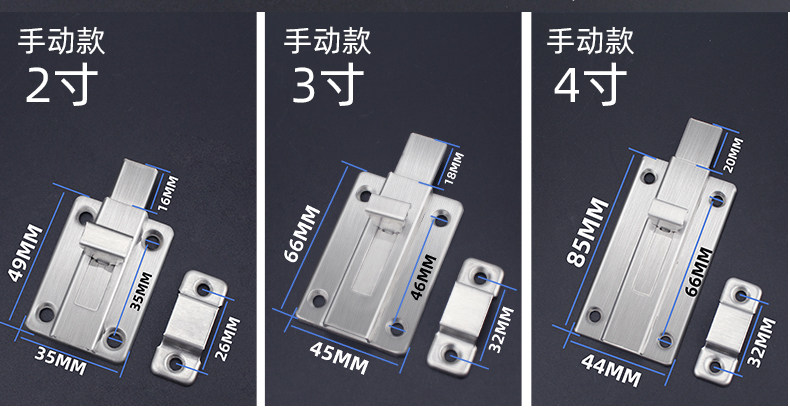 手动款
2寸
16MM
49MM
35MM
35MM
26MM

手动款
3寸
18MM
66MM
46MM
45MM
32MM

手动款
4寸
20MM
85MM
66MM
44MM
32MM