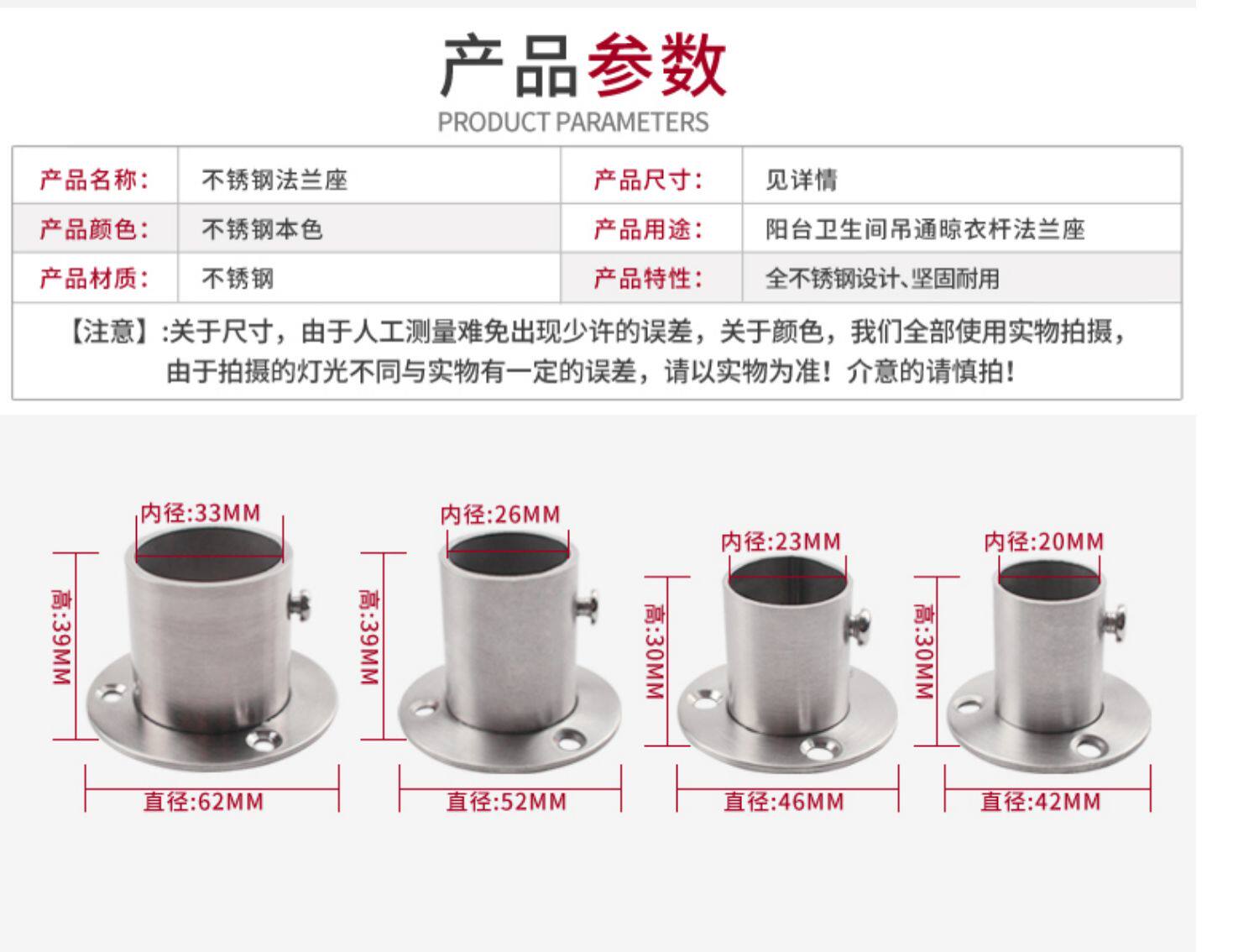 产品参数
PRODUCT PARAMETERS

| 产品名称: | 不锈钢法兰座 | 产品尺寸: | 见详情 |
|---|---|---|---|
| 产品颜色: | 不锈钢本色 | 产品用途: | 阳台卫生间吊通晾衣杆法兰座 |
| 产品材质: | 不锈钢 | 产品特性: | 全不锈钢设计、坚固耐用 |

【注意】:关于尺寸，由于人工测量难免出现少许的误差，关于颜色，我们全部使用实物拍摄，由于拍摄的灯光不同与实物有一定的误差，请以实物为准！介意的请慎拍！

内径:33MM
高:39MM
直径:62MM

内径:26MM
高:39MM
直径:52MM

内径:23MM
高:30MM
直径:46MM

内径:20MM
高:30MM
直径:42MM