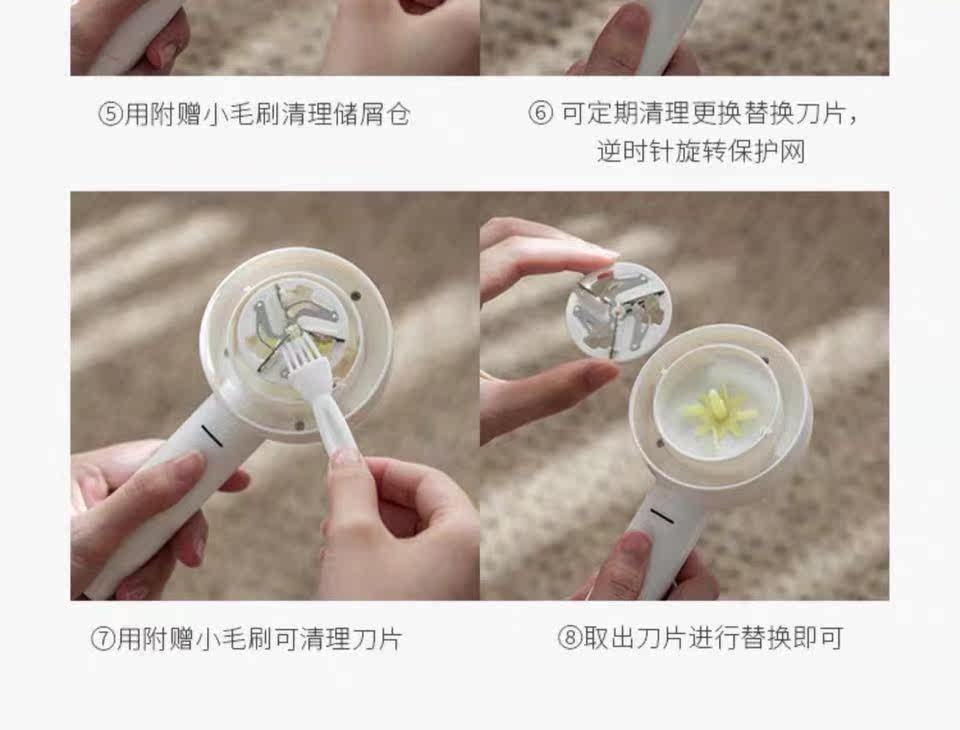 ⑤用附赠小毛刷清理储屑仓

⑥ 可定期清理更换替换刀片，逆时针旋转保护网

⑦用附赠小毛刷可清理刀片

⑧取出刀片进行替换即可