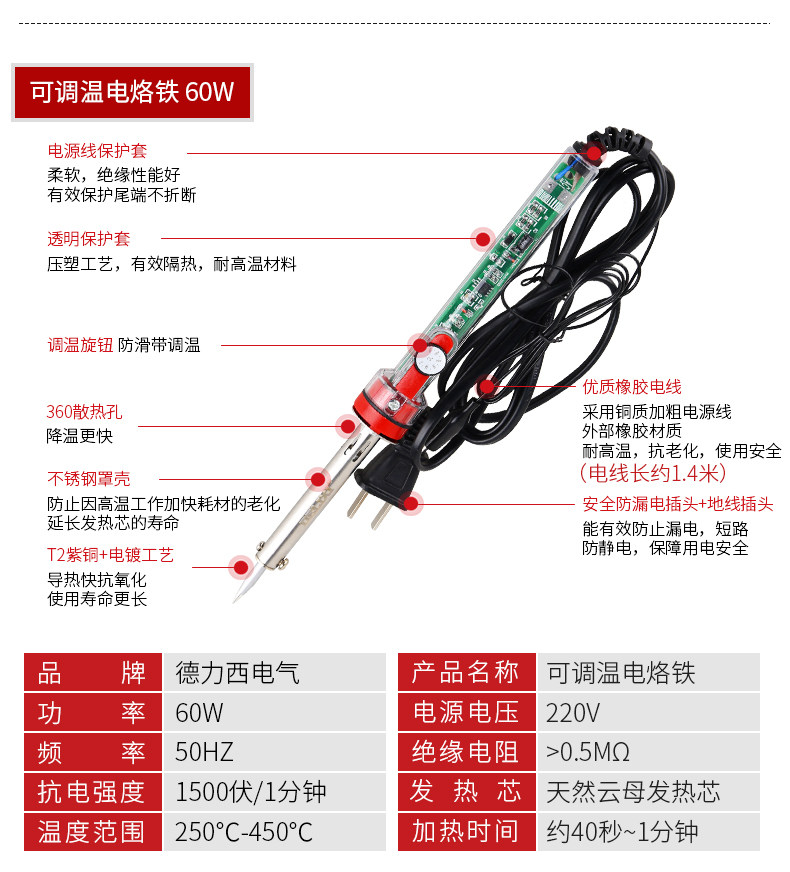 可调温电烙铁 60W

电源线保护套
柔软，绝缘性能好
有效保护尾端不折断

透明保护套
压塑工艺，有效隔热，耐高温材料

调温旋钮 防滑带调温

360散热孔
降温更快

不锈钢罩壳
防止因高温工作加快耗材的老化
延长发热芯的寿命

T2紫铜+电镀工艺
导热快抗氧化
使用寿命更长

优质橡胶电线
采用铜质加粗电源线
外部橡胶材质
耐高温，抗老化，使用安全
（电线长约1.4米）

安全防漏电插头+地线插头
能有效防止漏电，短路
防静电，保障用电安全

| 品牌 | 德力西电气 | 产品名称 | 可调温电烙铁 |
|---|---|---|---|
| 功率 | 60W | 电源电压 | 220V |
| 频率 | 50HZ | 绝缘电阻 | >0.5MΩ |
| 抗电强度 | 1500伏/1分钟 | 发热芯 | 天然云母发热芯 |
| 温度范围 | 250°C-450°C | 加热时间 | 约40秒~1分钟 |