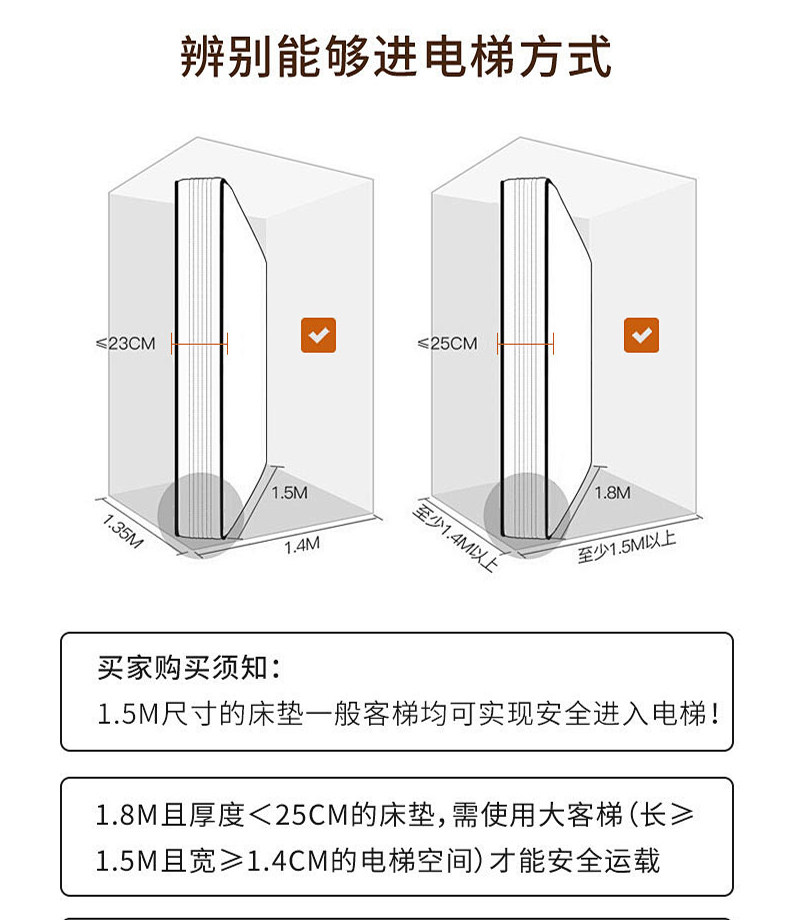 辨别能够进电梯方式

≤23CM

1.5M

1.35M

1.4M

≤25CM

1.8M

至少1.4M以上

至少1.5M以上

买家购买须知:
1.5M尺寸的床垫一般客梯均可实现安全进入电梯!

1.8M且厚度<25CM的床垫,需使用大客梯(长≥1.5M且宽≥1.4CM的电梯空间)才能安全运载