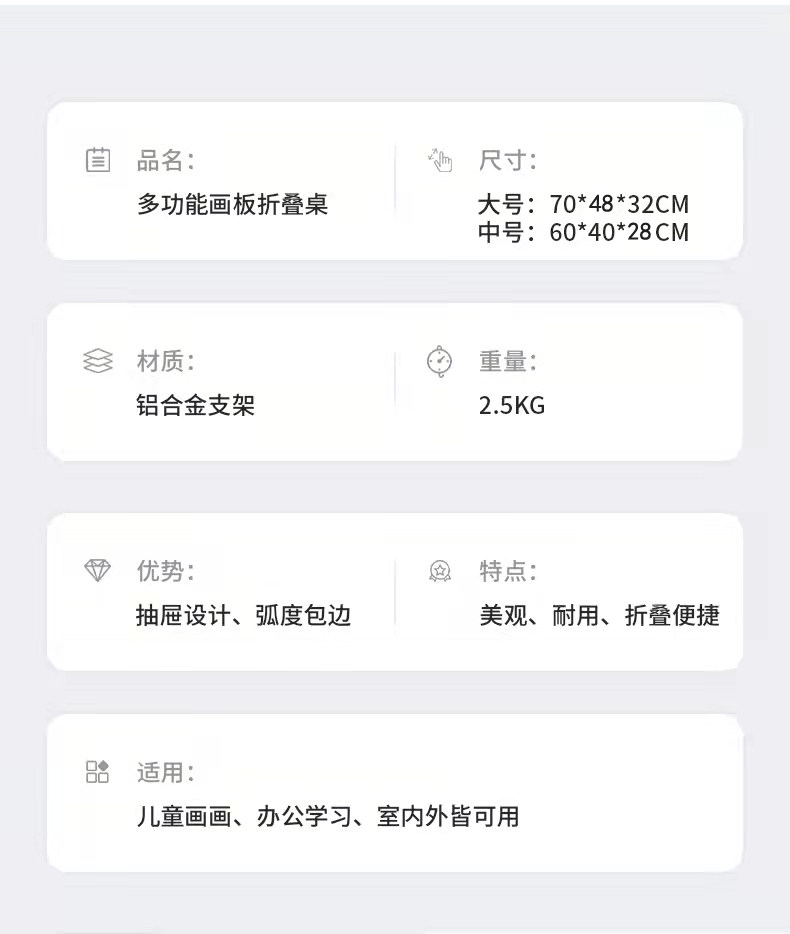 品名:
多功能画板折叠桌

尺寸:
大号:70*48*32CM
中号:60*40*28CM

材质:
铝合金支架

重量:
2.5KG

优势:
抽屉设计、弧度包边

特点:
美观、耐用、折叠便捷

适用:
儿童画画、办公学习、室内外皆可用