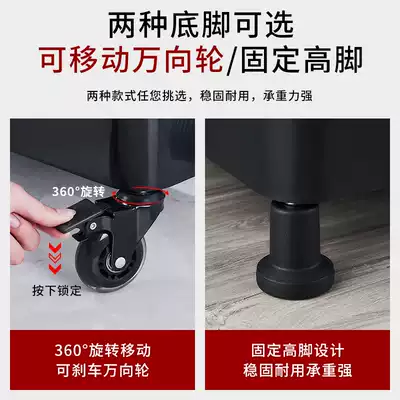 两种底脚可选
可移动万向轮/固定高脚

两种款式任您挑选，稳固耐用，承重力强

360°旋转

按下锁定

360°旋转移动
可刹车万向轮

固定高脚设计
稳固耐用承重强