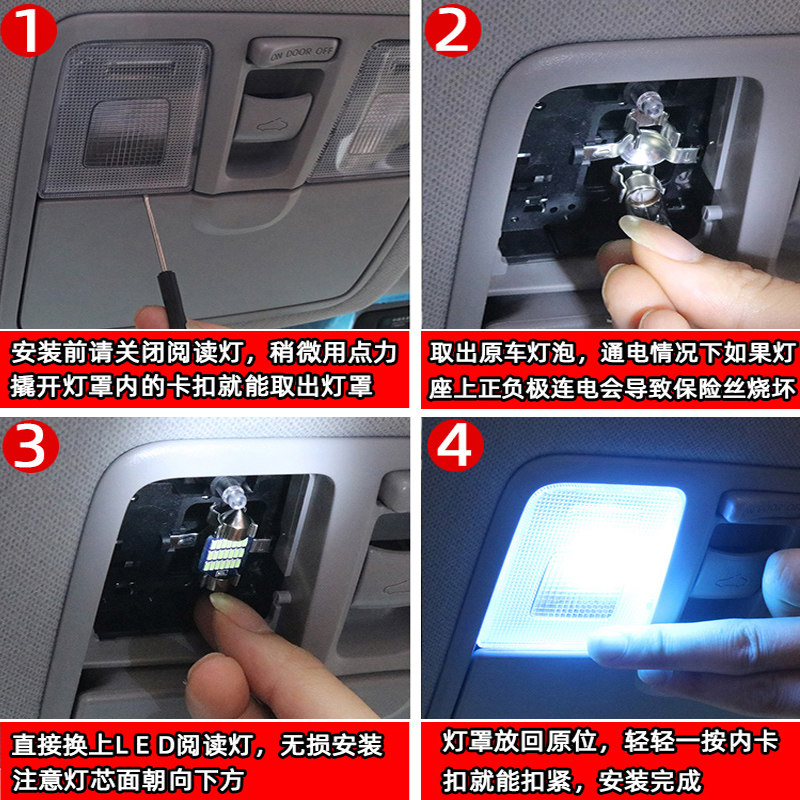 1

ON DOOR OFF

安装前请关闭阅读灯，稍微用点力撬开灯罩内的卡扣就能取出灯罩

2

取出原车灯泡，通电情况下如果灯座上正负极连电会导致保险丝烧坏

3

直接换上L E D阅读灯，无损安装注意灯芯面朝向下方

4

灯罩放回原位，轻轻一按内卡扣就能扣紧，安装完成