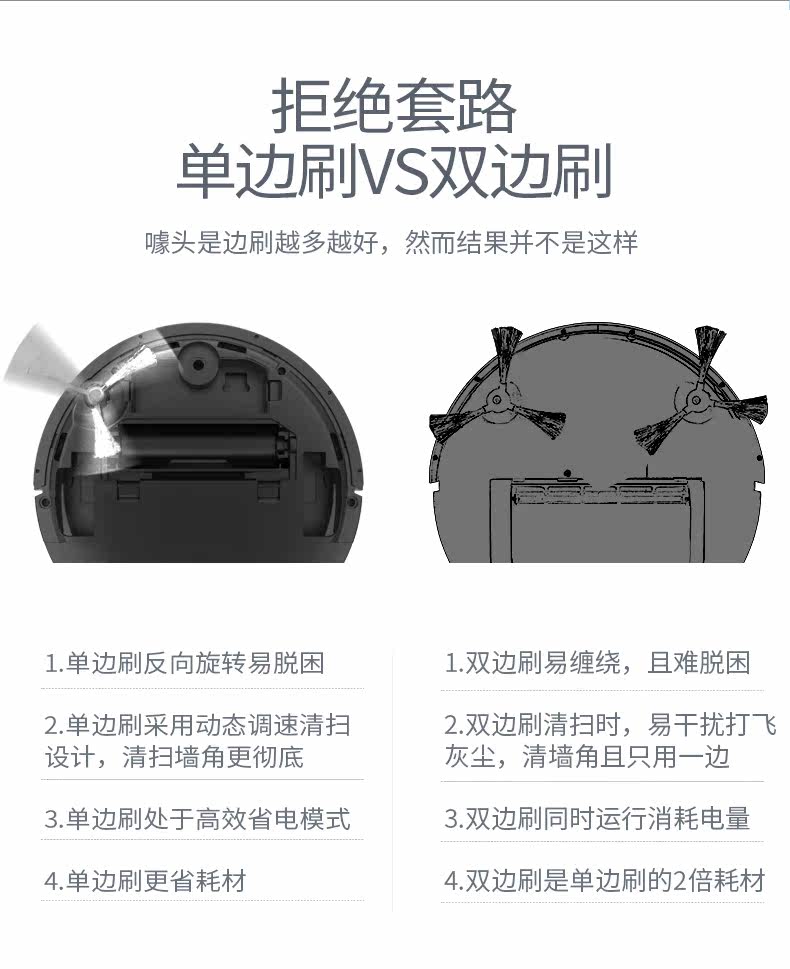 拒绝套路
单边刷VS双边刷

噱头是边刷越多越好，然而结果并不是这样

1.单边刷反向旋转易脱困

2.单边刷采用动态调速清扫设计，清扫墙角更彻底

3.单边刷处于高效省电模式

4.单边刷更省耗材

1.双边刷易缠绕，且难脱困

2.双边刷清扫时，易干扰打飞灰尘，清墙角且只用一边

3.双边刷同时运行消耗电量

4.双边刷是单边刷的2倍耗材