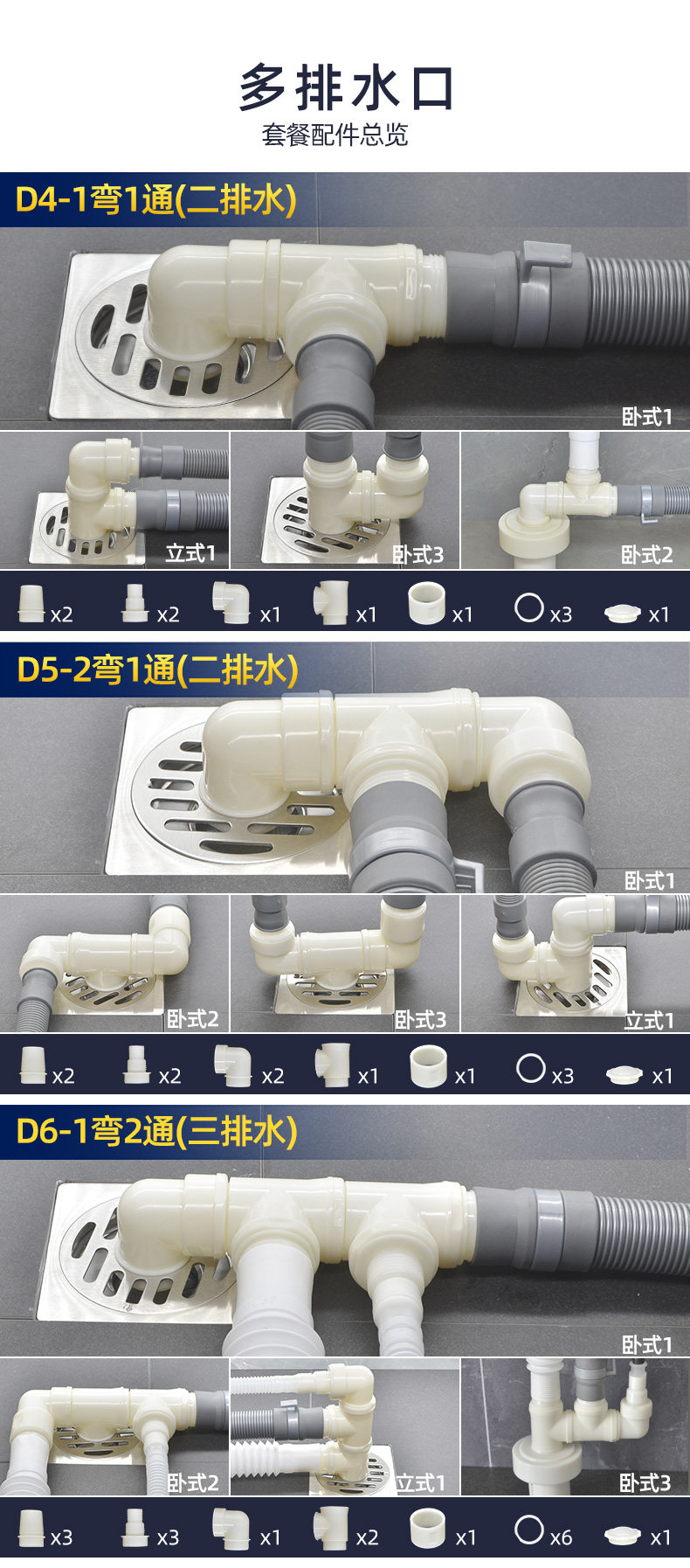 多排水口

套餐配件总览

D4-1弯1通(二排水)

卧式1

立式1

卧式3

卧式2

x2 x2 x1 x1 x1 x3 x1

D5-2弯1通(二排水)

卧式1

卧式2

卧式3

立式1

x2 x2 x2 x1 x1 x3 x1

D6-1弯2通(三排水)

卧式1

卧式2

立式1

卧式3

x3 x3 x1 x2 x1 x6 x1