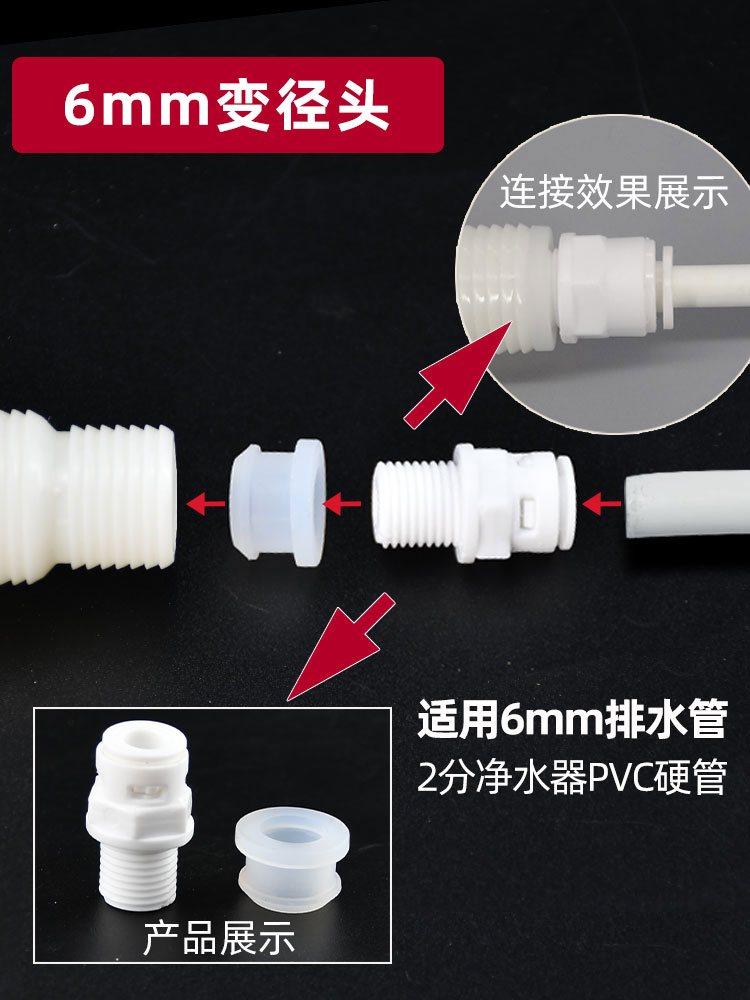 6mm变径头

连接效果展示

适用6mm排水管
2分净水器PVC硬管

产品展示