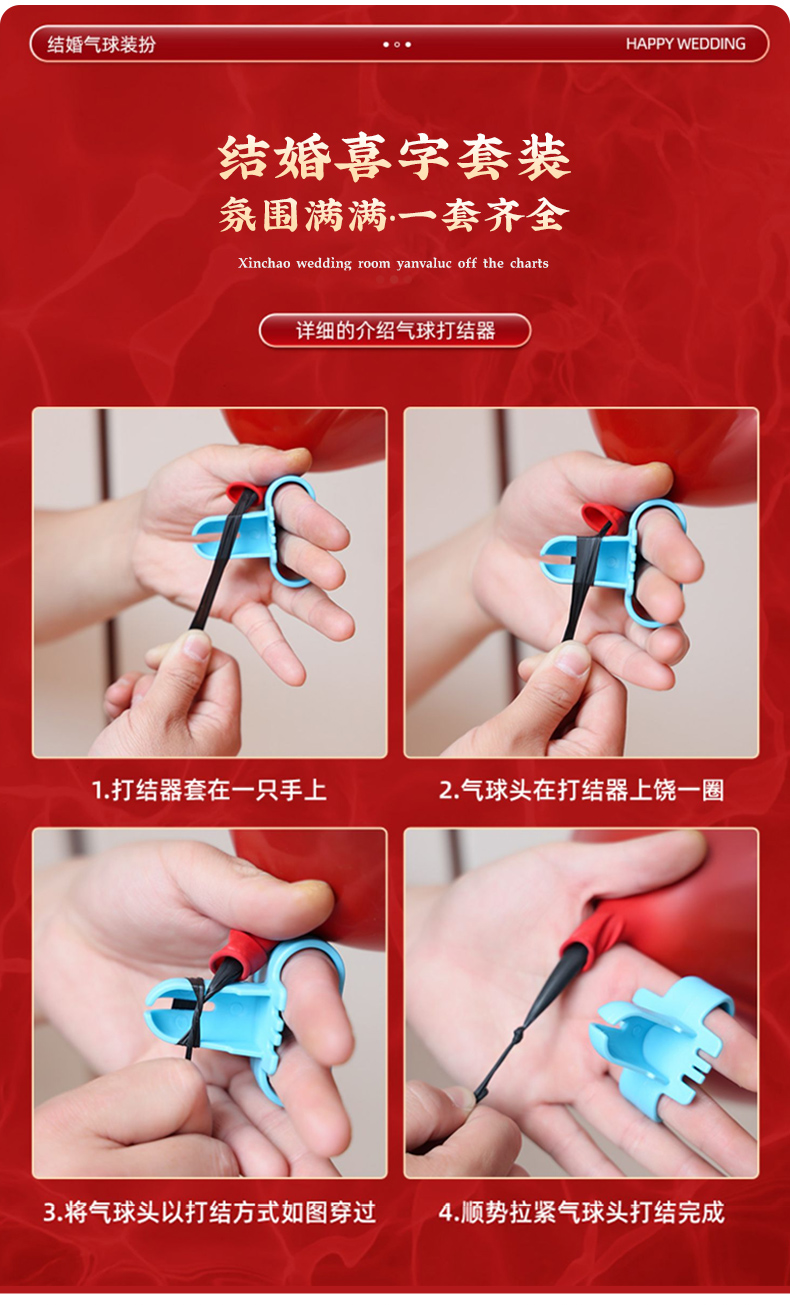 结婚气球装扮

HAPPY WEDDING

结婚喜字套装
氛围满满·一套齐全

Xinchao wedding room yanvaluc off the charts

详细的介绍气球打结器

1.打结器套在一只手上

2.气球头在打结器上饶一圈

3.将气球头以打结方式如图穿过

4.顺势拉紧气球头打结完成