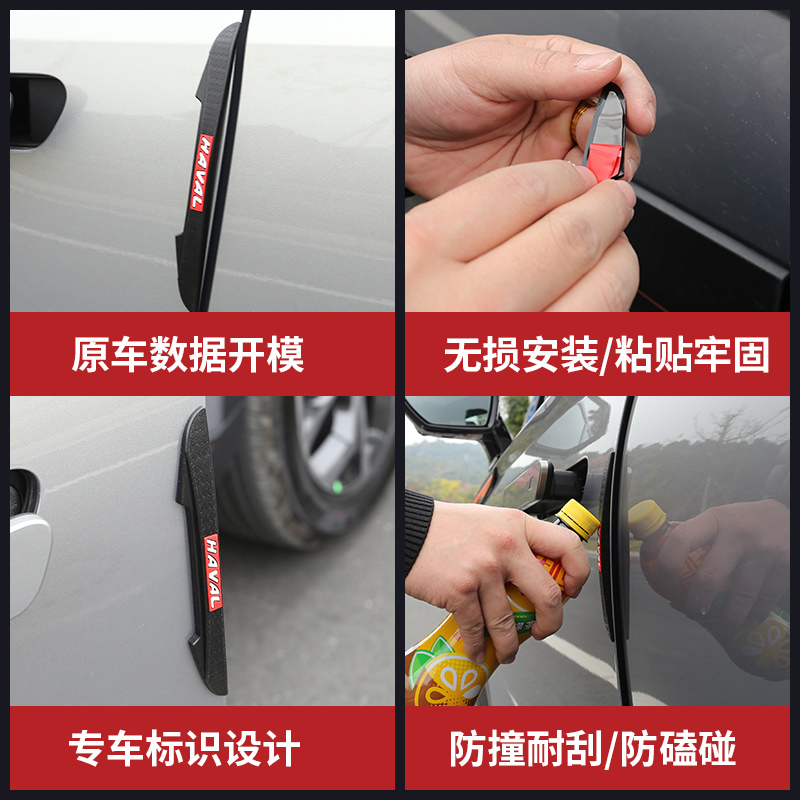 HAVAL

原车数据开模

无损安装/粘贴牢固

HAVAL

专车标识设计

防撞耐刮/防磕碰