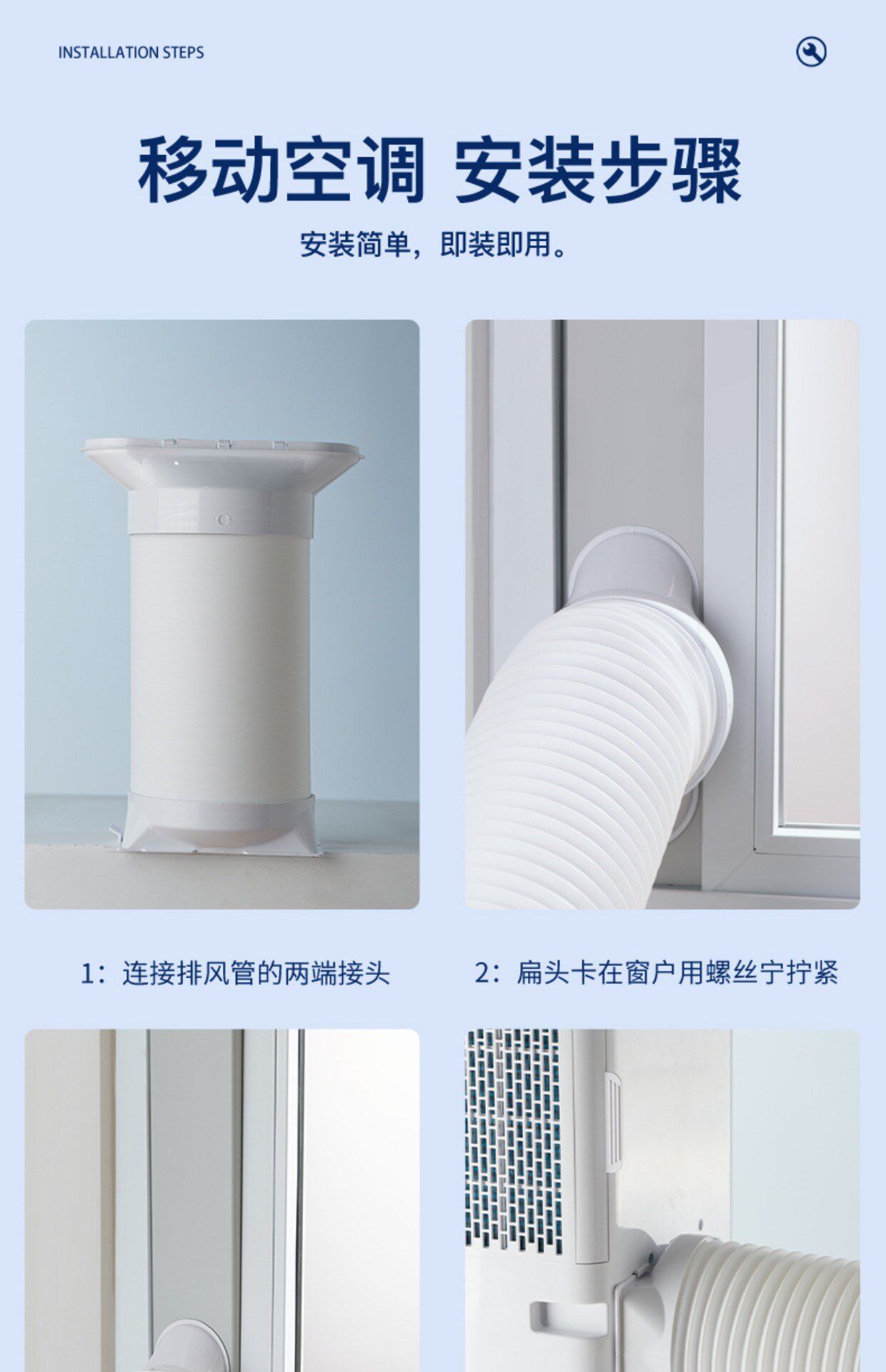 INSTALLATION STEPS

移动空调 安装步骤

安装简单，即装即用。

1：连接排风管的两端接头

2：扁头卡在窗户用螺丝宁拧紧