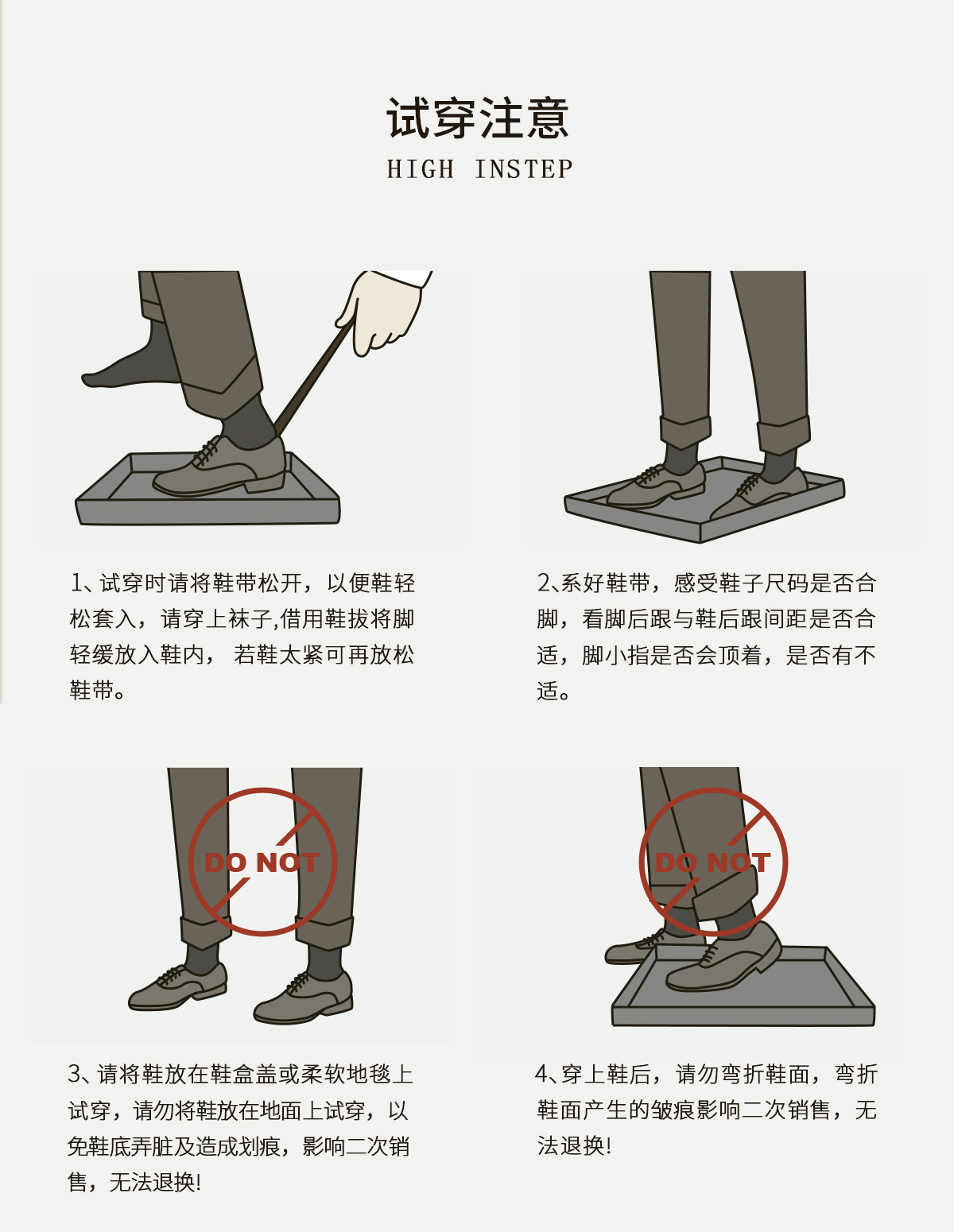 试穿注意
HIGH INSTEP

1、试穿时请将鞋带松开，以便鞋轻松套入，请穿上袜子,借用鞋拔将脚轻缓放入鞋内， 若鞋太紧可再放松鞋带。

2、系好鞋带，感受鞋子尺码是否合脚，看脚后跟与鞋后跟间距是否合适，脚小指是否会顶着，是否有不适。

DO NOT

DO NOT

3、请将鞋放在鞋盒盖或柔软地毯上试穿，请勿将鞋放在地面上试穿，以免鞋底弄脏及造成划痕，影响二次销售，无法退换!

4、穿上鞋后，请勿弯折鞋面，弯折鞋面产生的皱痕影响二次销售，无法退换!