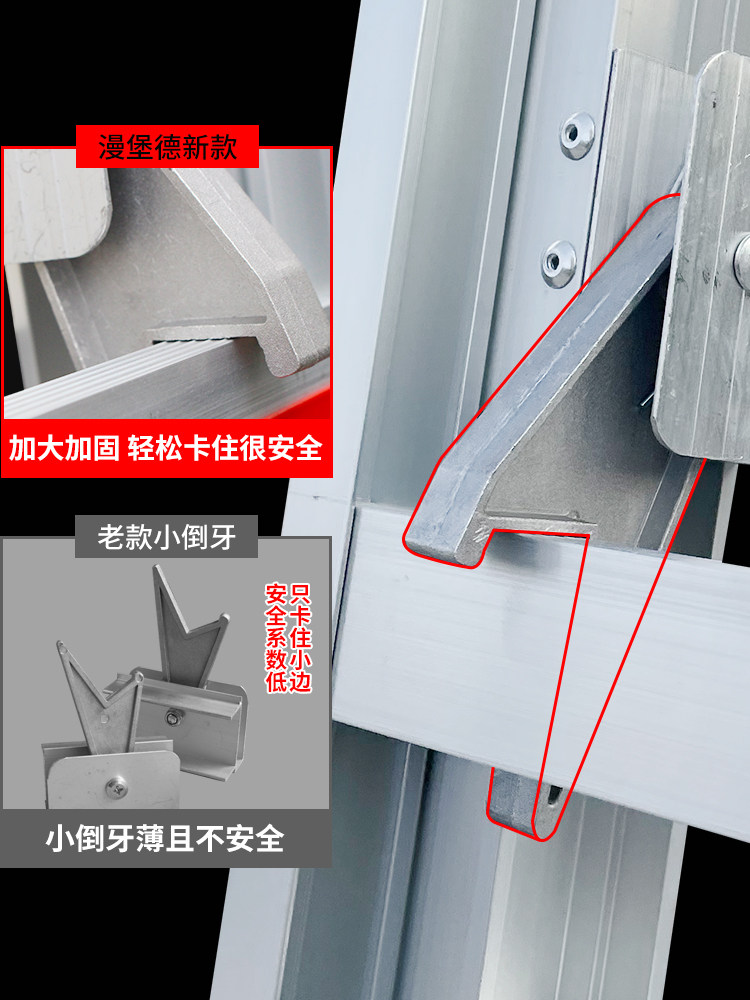 漫堡德新款

加大加固 轻松卡住很安全

老款小倒牙

只卡住小边
安全系数低

小倒牙薄且不安全