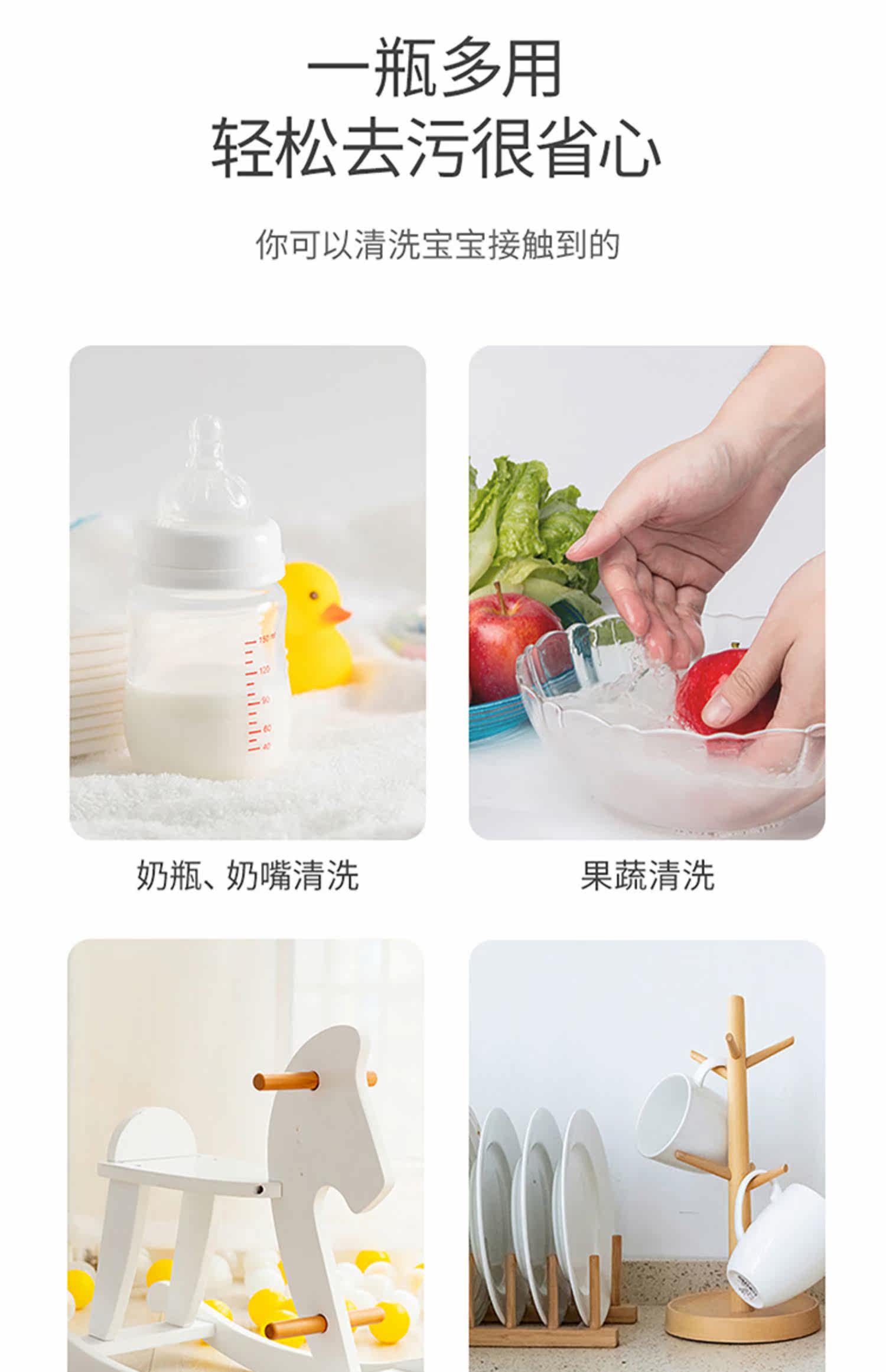 一瓶多用
轻松去污很省心

你可以清洗宝宝接触到的

150 ml
120
90
60
40

奶瓶、奶嘴清洗

果蔬清洗