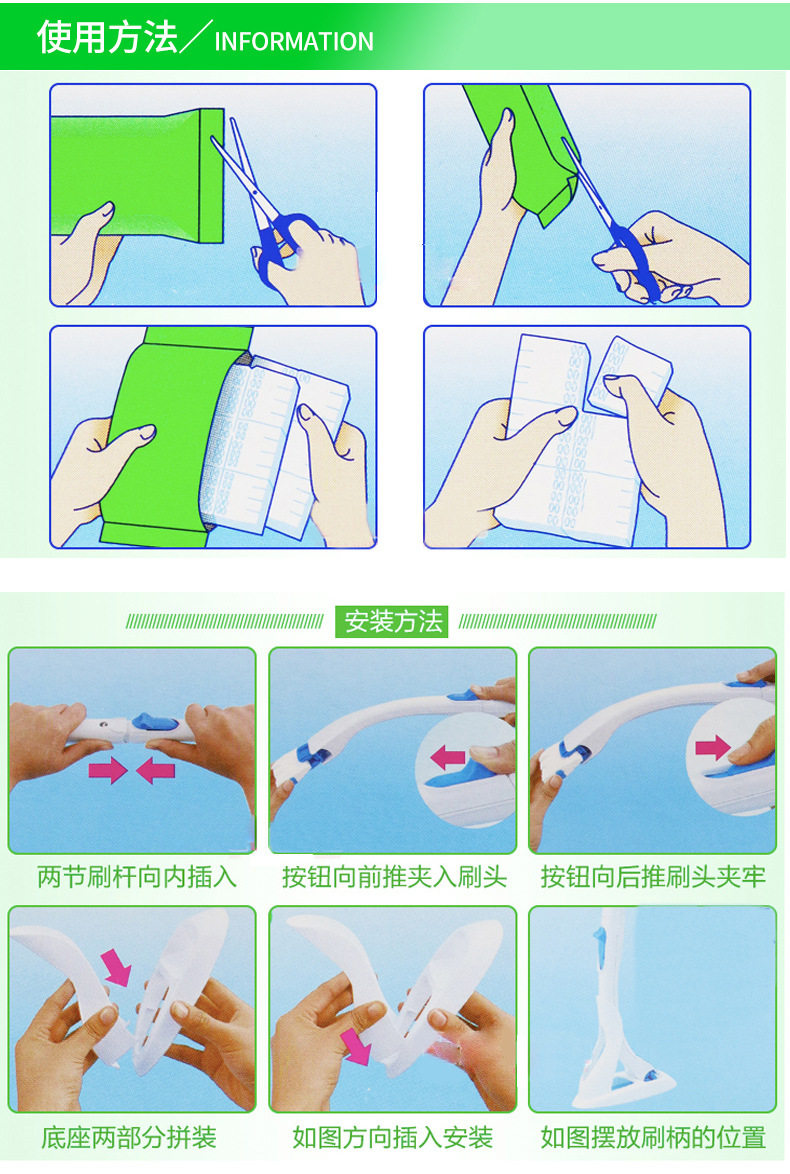 使用方法／INFORMATION

安装方法

两节刷杆向内插入

按钮向前推夹入刷头

按钮向后推刷头夹牢

底座两部分拼装

如图方向插入安装

如图摆放刷柄的位置