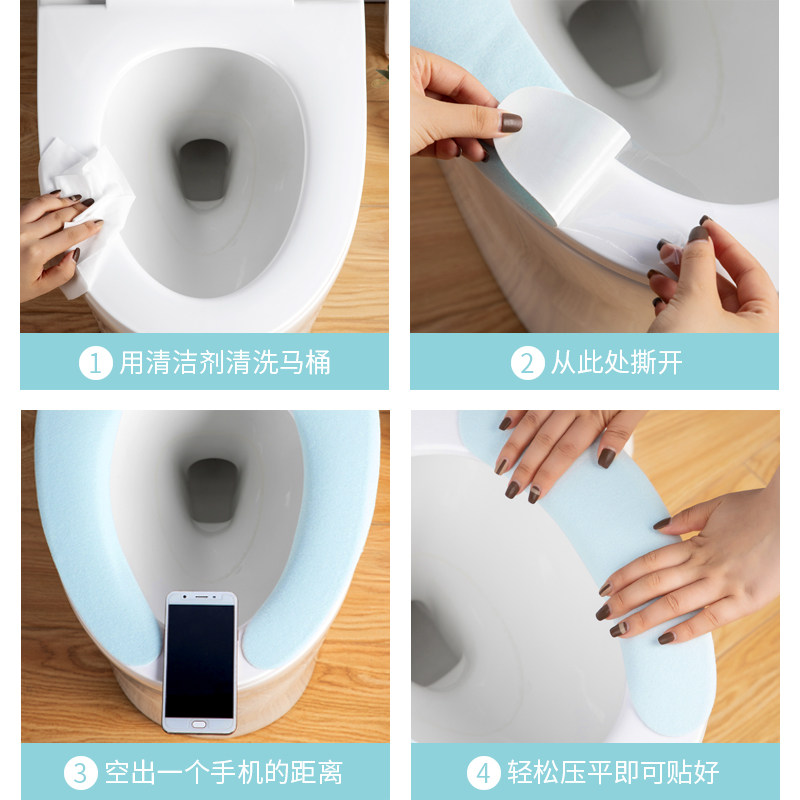 1 用清洁剂清洗马桶

2 从此处撕开

3 空出一个手机的距离

4 轻松压平即可贴好