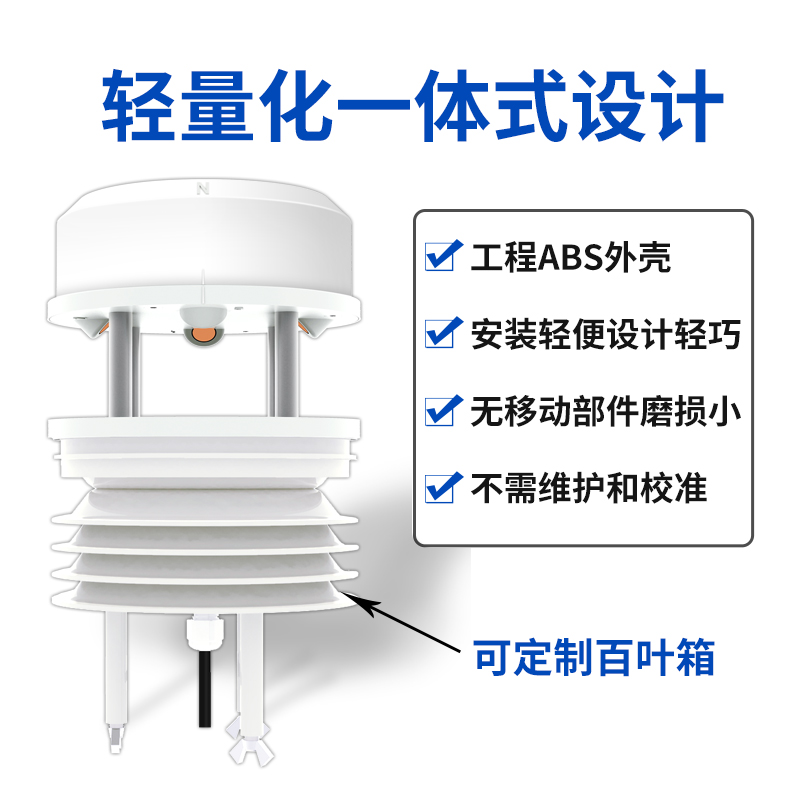 轻量化一体式设计

N

工程ABS外壳

安装轻便设计轻巧

无移动部件磨损小

不需维护和校准

可定制百叶箱