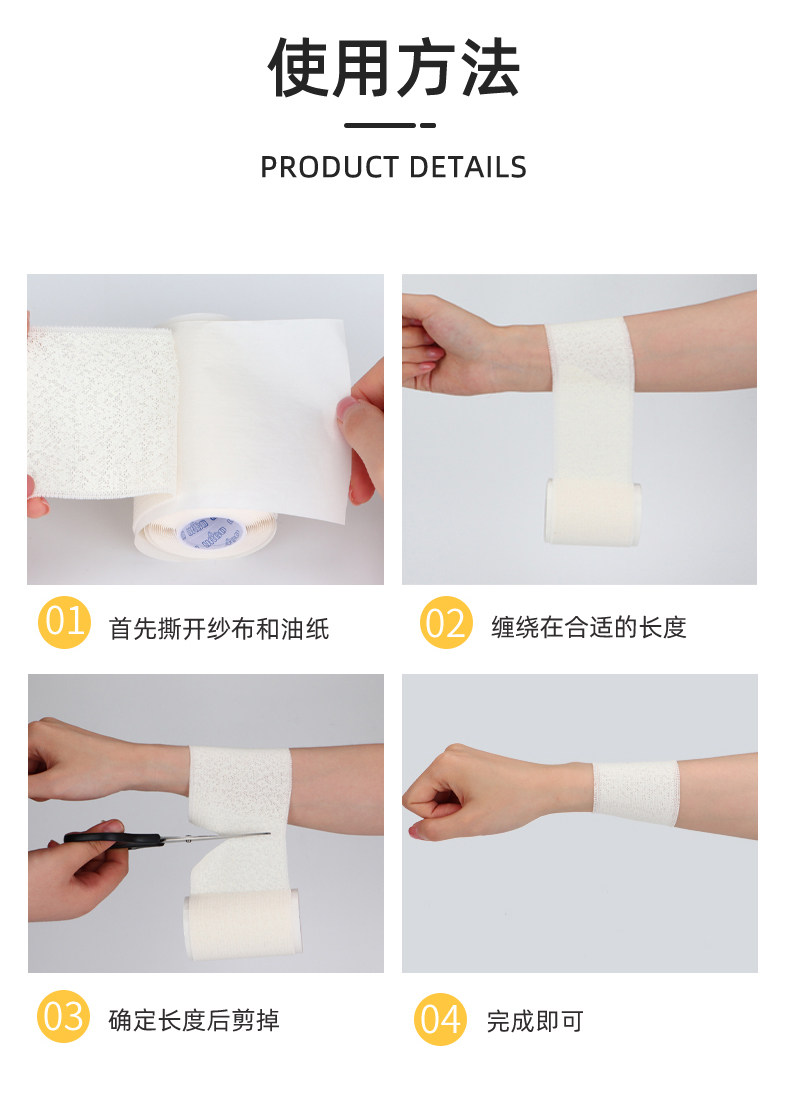 使用方法

PRODUCT DETAILS

01 首先撕开纱布和油纸

02 缠绕在合适的长度

03 确定长度后剪掉

04 完成即可