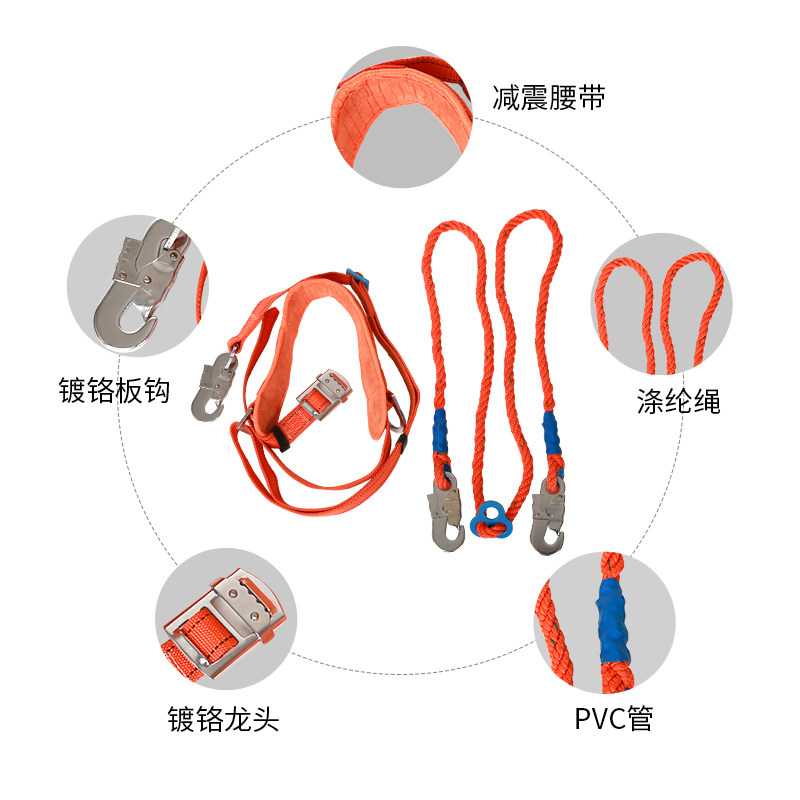 减震腰带

镀铬板钩

涤纶绳

镀铬龙头

PVC管