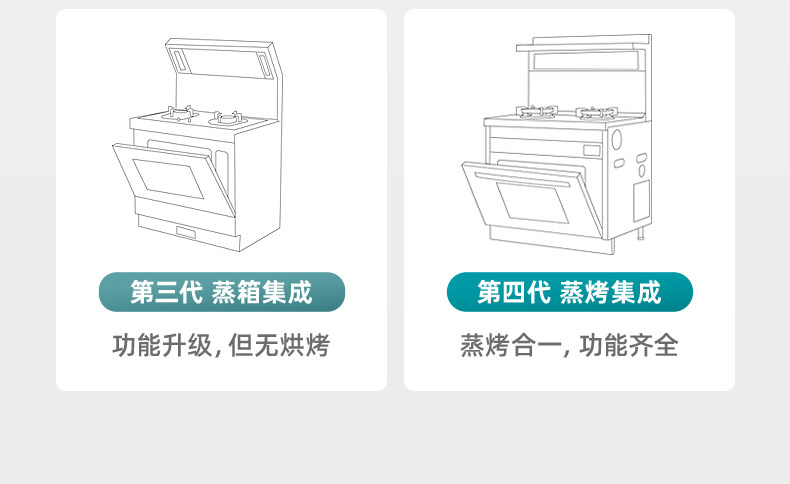 第三代 蒸箱集成

功能升级, 但无烘烤

第四代 蒸烤集成

蒸烤合一, 功能齐全