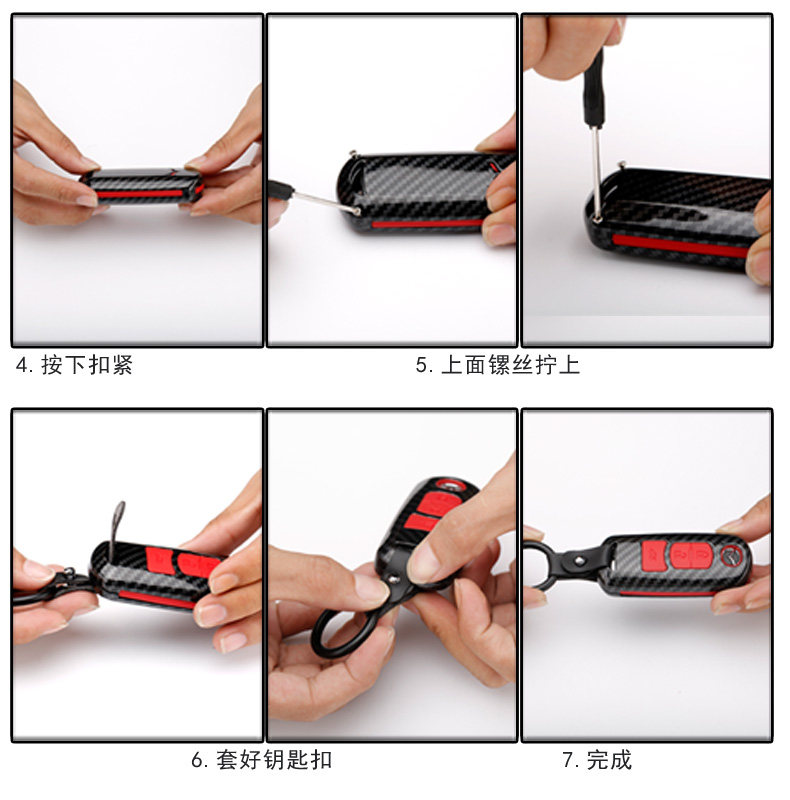 4. 按下扣紧

5. 上面镙丝拧上

6. 套好钥匙扣

7. 完成