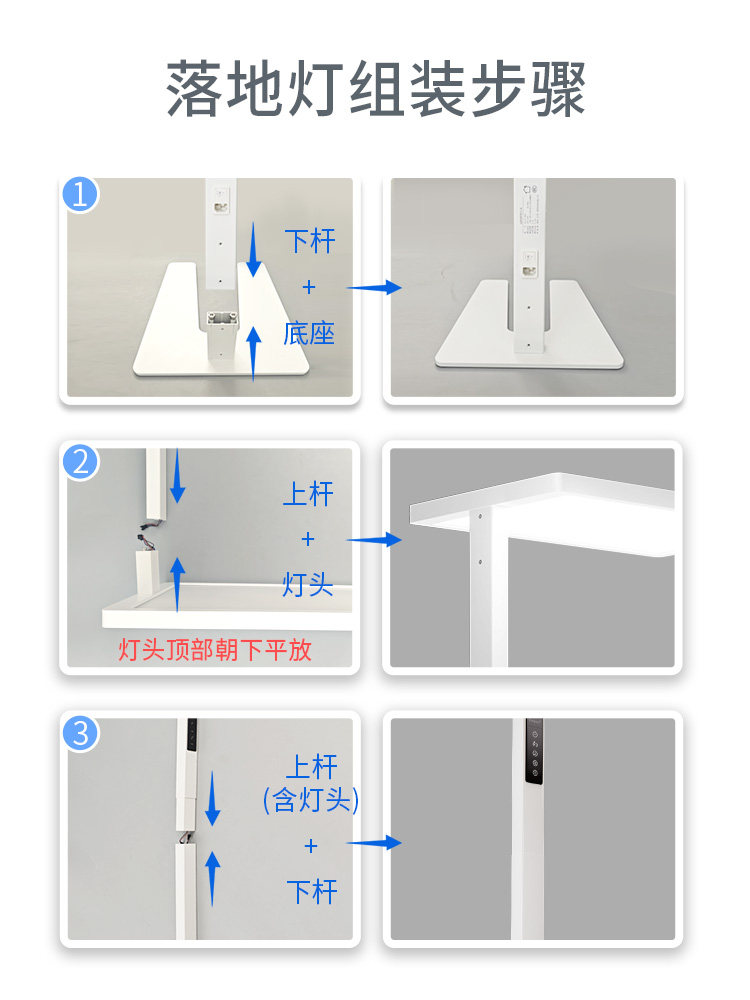 落地灯组装步骤

1

下杆
+
底座

2

上杆
+
灯头

灯头顶部朝下平放

3

上杆
(含灯头)
+
下杆