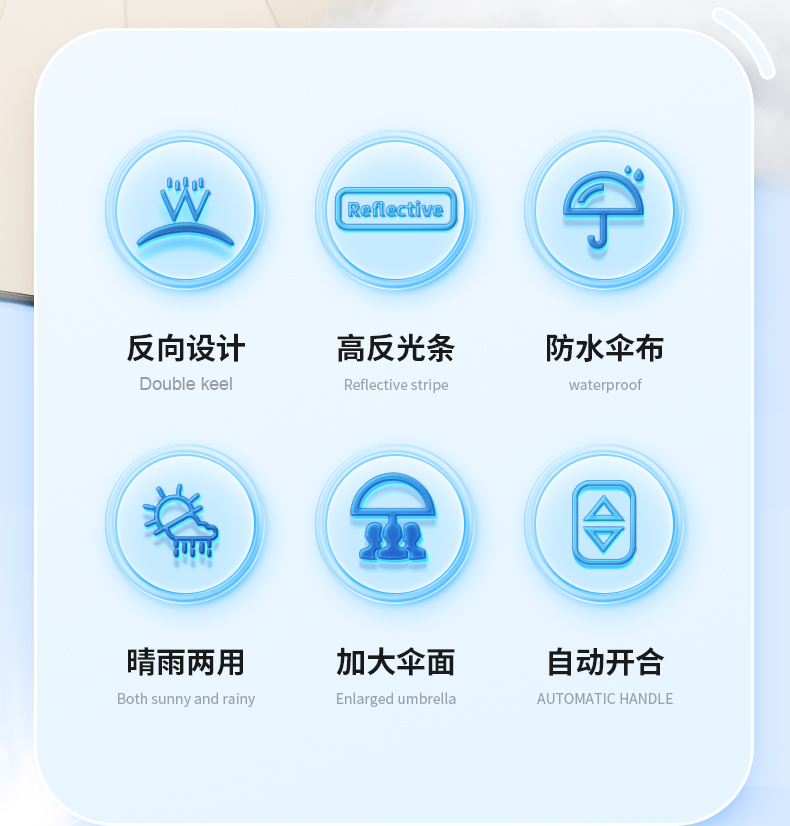 Reflective

反向设计
Double keel

高反光条
Reflective stripe

防水伞布
waterproof

晴雨两用
Both sunny and rainy

加大伞面
Enlarged umbrella

自动开合
AUTOMATIC HANDLE