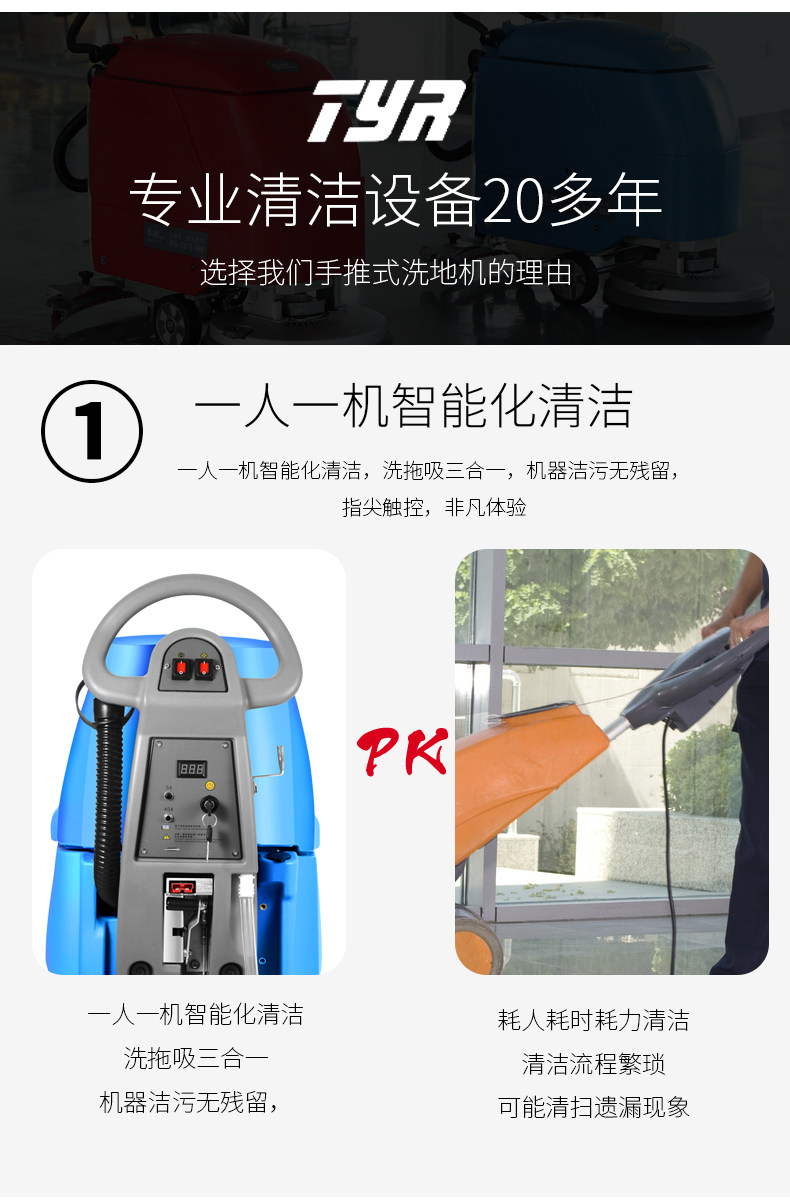 TYR

专业清洁设备20多年

选择我们手推式洗地机的理由

① 一人一机智能化清洁

一人一机智能化清洁，洗拖吸三合一，机器洁污无残留，指尖触控，非凡体验

PK

一人一机智能化清洁
洗拖吸三合一
机器洁污无残留，

耗人耗时耗力清洁
清洁流程繁琐
可能清扫遗漏现象