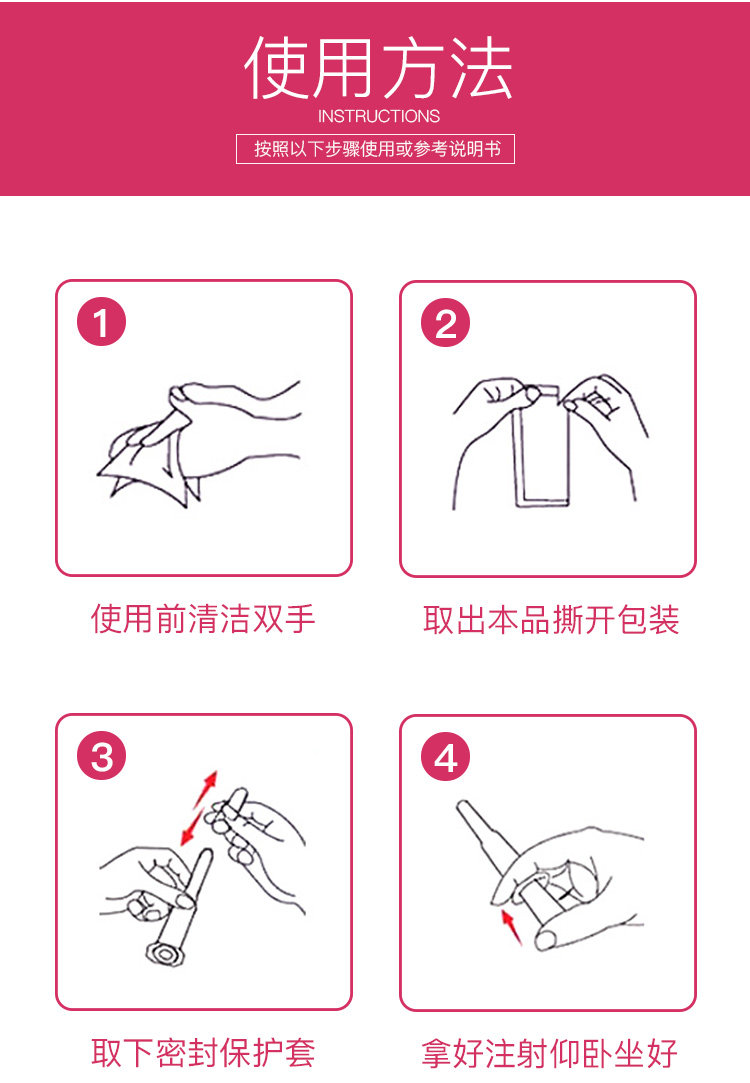 使用方法
INSTRUCTIONS
按照以下步骤使用或参考说明书

1
使用前清洁双手

2
取出本品撕开包装

3
取下密封保护套

4
拿好注射仰卧坐好