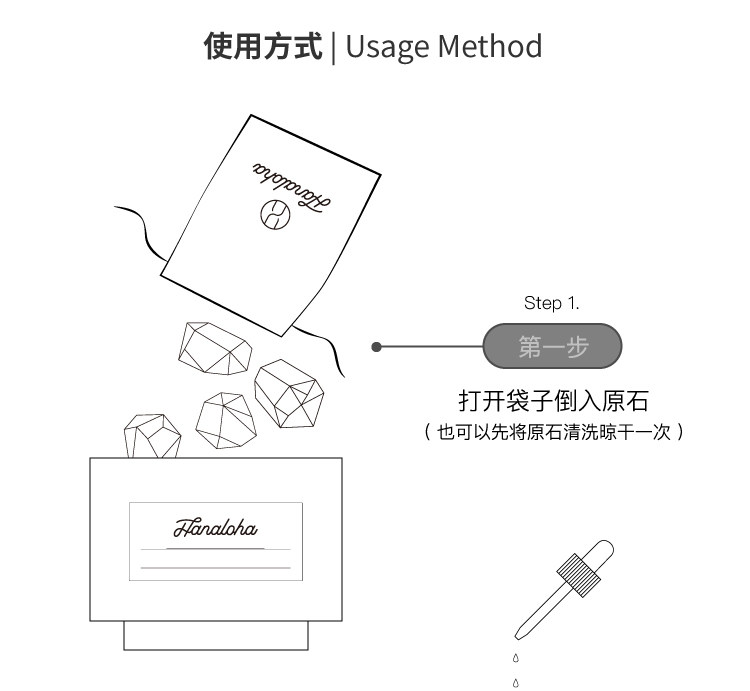 使用方式 | Usage Method

Hanaloha

Step 1.

第一步

打开袋子倒入原石

（也可以先将原石清洗晾干一次）

Hanaloha