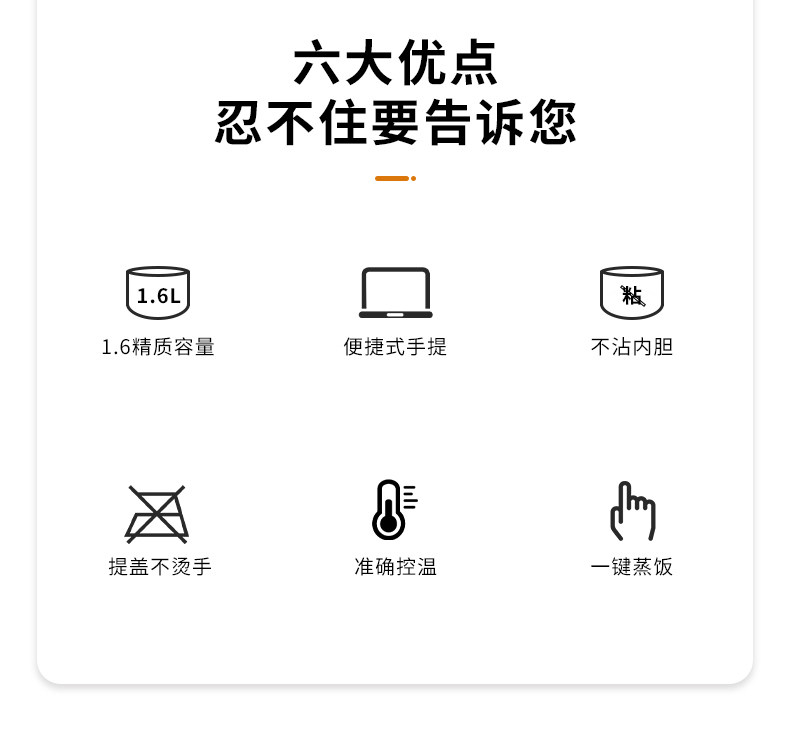 六大优点
忍不住要告诉您

1.6L
1.6精质容量

便捷式手提

粘
不沾内胆

提盖不烫手

准确控温

一键蒸饭