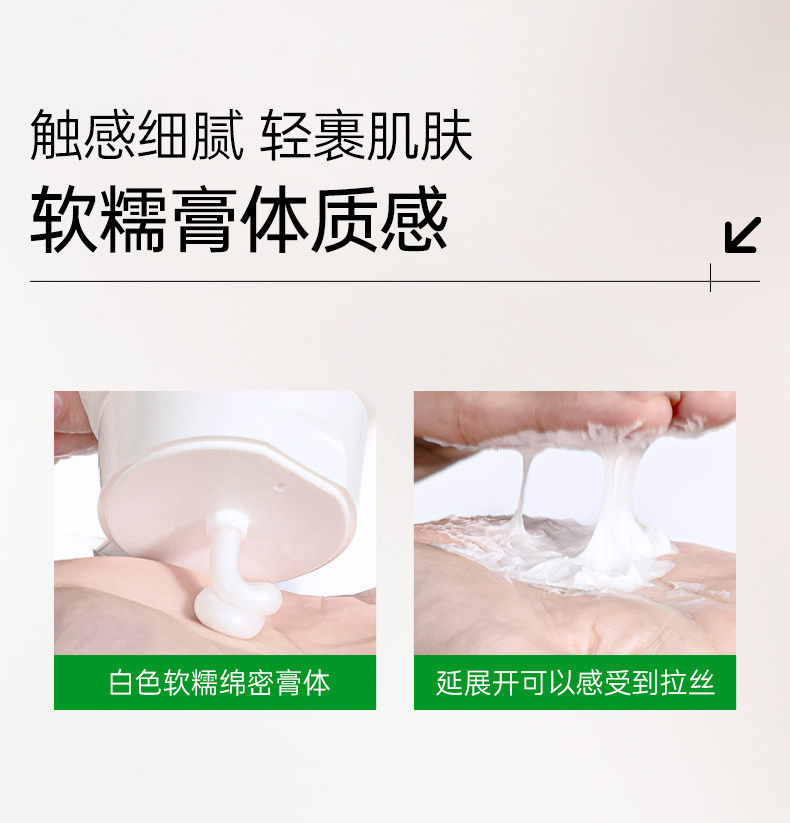 触感细腻 轻裹肌肤

软糯膏体质感

白色软糯绵密膏体

延展开可以感受到拉丝