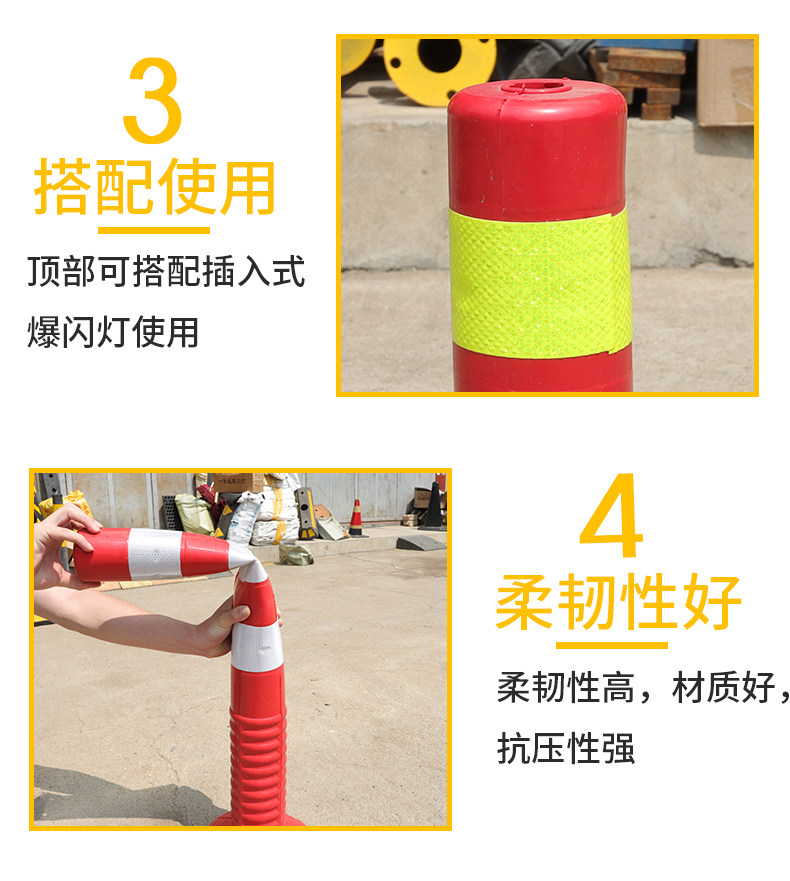 3
搭配使用

顶部可搭配插入式爆闪灯使用

4
柔韧性好

柔韧性高，材质好，抗压性强