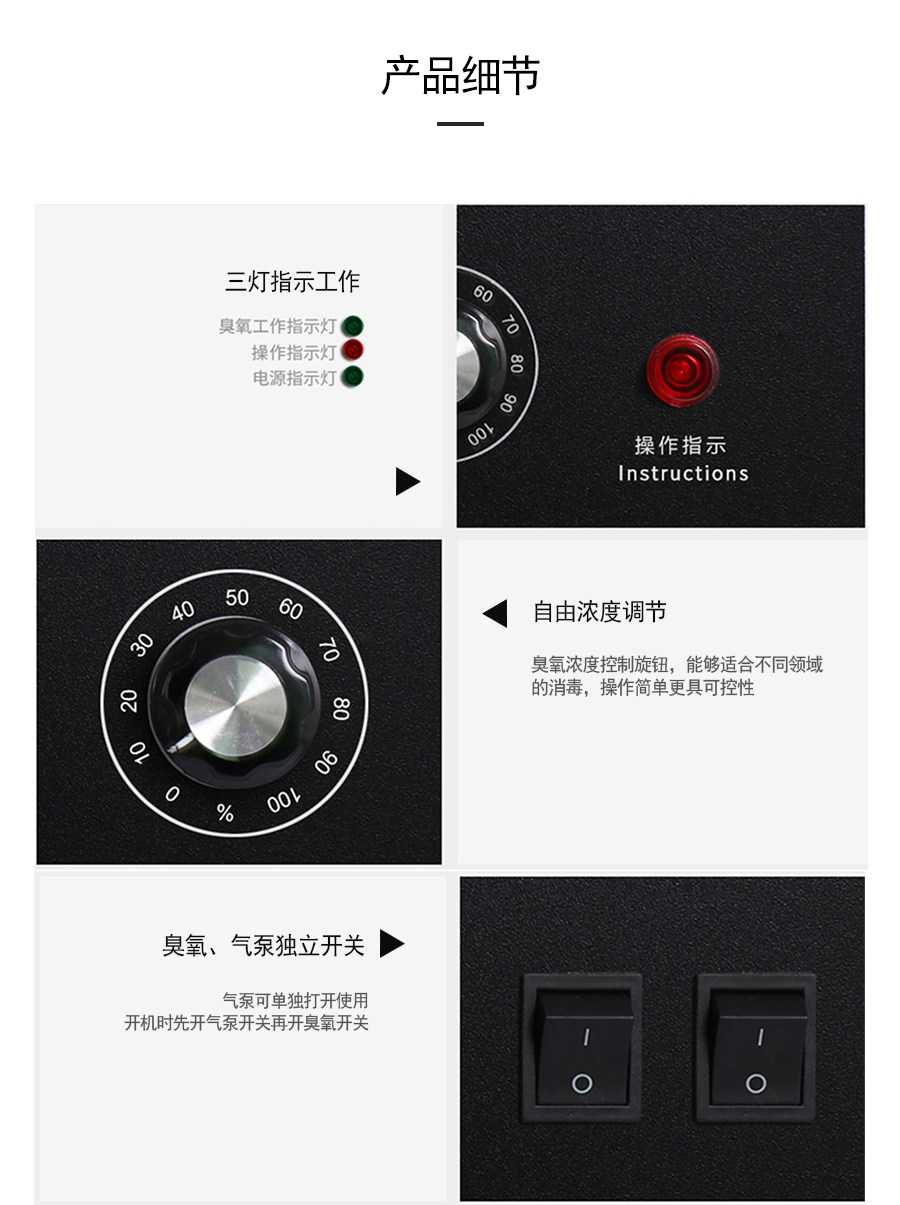 产品细节

三灯指示工作

臭氧工作指示灯
操作指示灯
电源指示灯

60
70
80
90
100

操作指示
Instructions

0
10
20
30
40
50
60
70
80
90
100
%

自由浓度调节

臭氧浓度控制旋钮，能够适合不同领域的消毒，操作简单更具可控性

臭氧、气泵独立开关

气泵可单独打开使用
开机时先开气泵开关再开臭氧开关

I
O

I
O