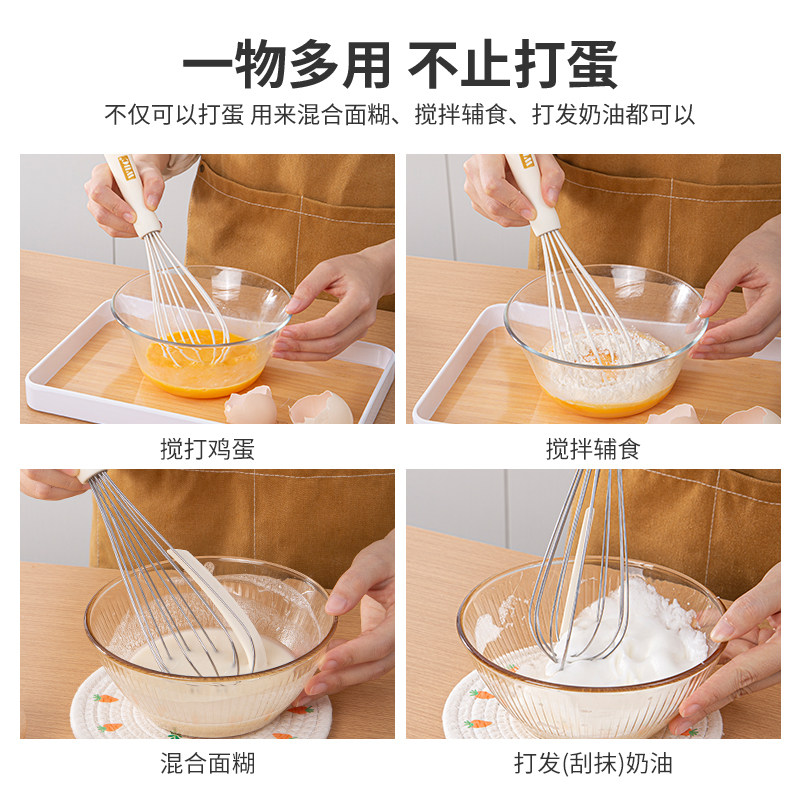 一物多用 不止打蛋

不仅可以打蛋 用来混合面糊、搅拌辅食、打发奶油都可以

搅打鸡蛋

搅拌辅食

混合面糊

打发(刮抹)奶油