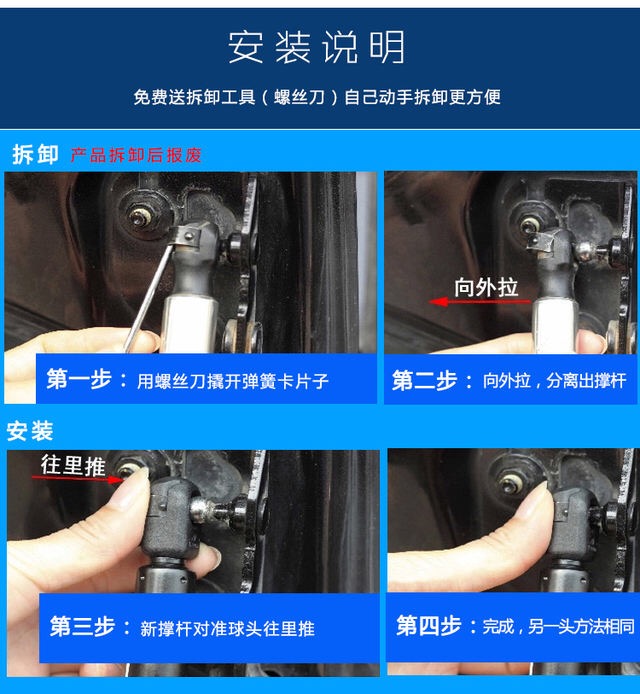 安装说明

免费送拆卸工具（螺丝刀）自己动手拆卸更方便

拆卸 产品拆卸后报废

第一步：用螺丝刀撬开弹簧卡片子

向外拉

第二步：向外拉，分离出撑杆

安装

往里推

第三步：新撑杆对准球头往里推

第四步：完成，另一头方法相同