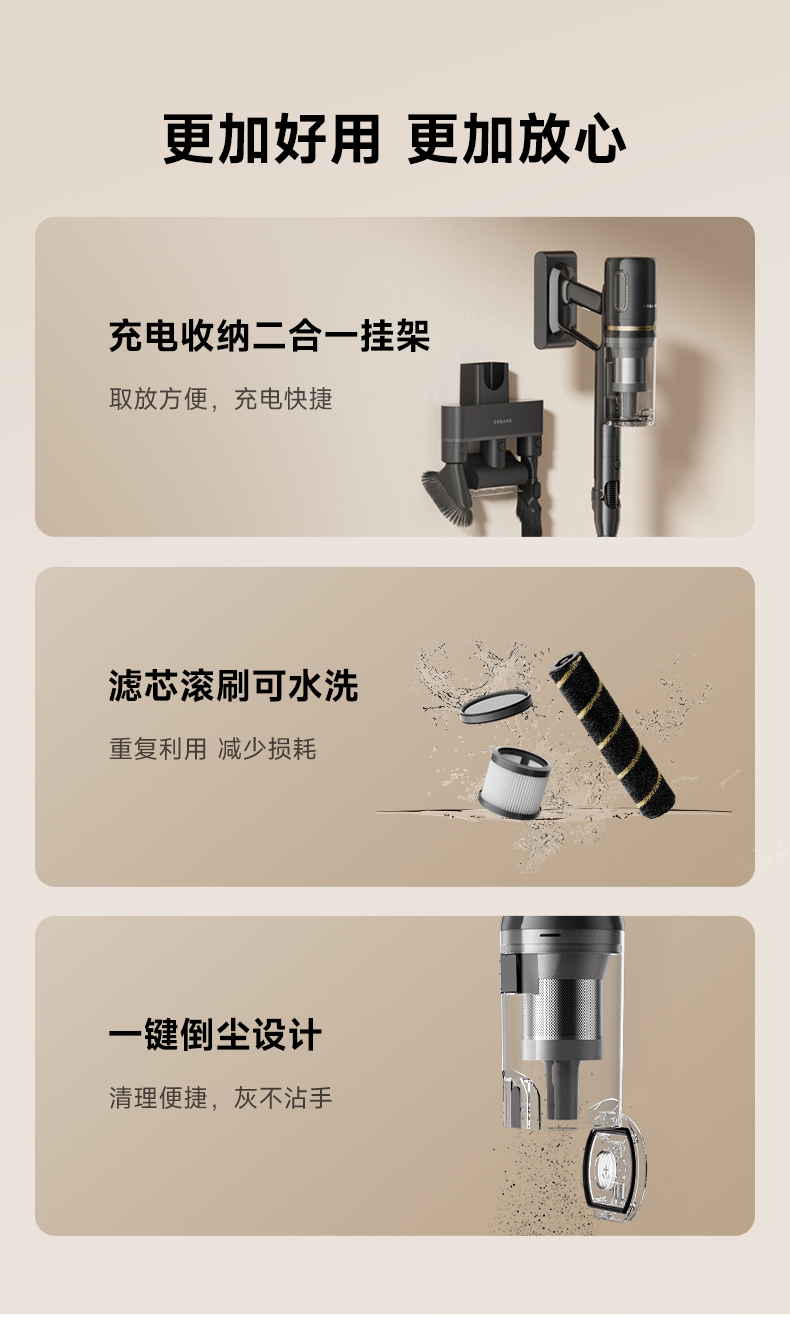 更加好用 更加放心

充电收纳二合一挂架

取放方便，充电快捷

DREAME

滤芯滚刷可水洗

重复利用 减少损耗

一键倒尘设计

清理便捷，灰不沾手