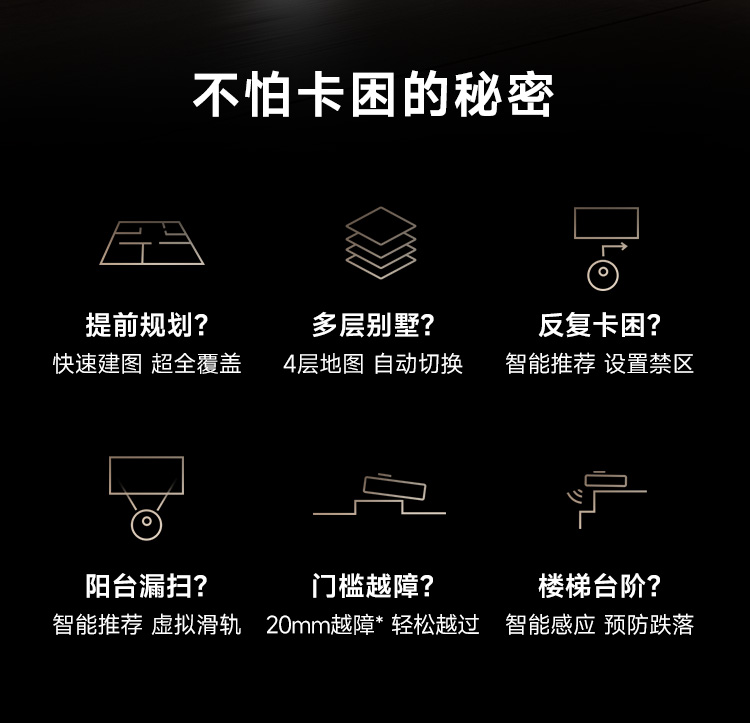 不怕卡困的秘密

提前规划?
快速建图 超全覆盖

多层别墅?
4层地图 自动切换

反复卡困?
智能推荐 设置禁区

阳台漏扫?
智能推荐 虚拟滑轨

门槛越障?
20mm越障* 轻松越过

楼梯台阶?
智能感应 预防跌落