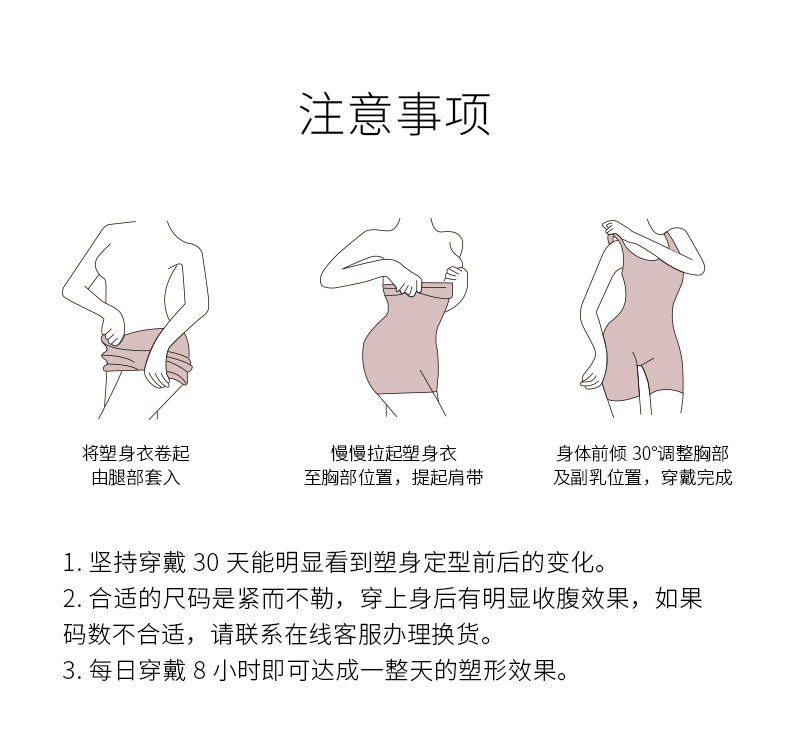 注意事项

将塑身衣卷起
由腿部套入

慢慢拉起塑身衣
至胸部位置，提起肩带

身体前倾 30°调整胸部
及副乳位置，穿戴完成

1. 坚持穿戴 30 天能明显看到塑身定型前后的变化。
2. 合适的尺码是紧而不勒，穿上身后有明显收腹效果，如果码数不合适，请联系在线客服办理换货。
3. 每日穿戴 8 小时即可达成一整天的塑形效果。