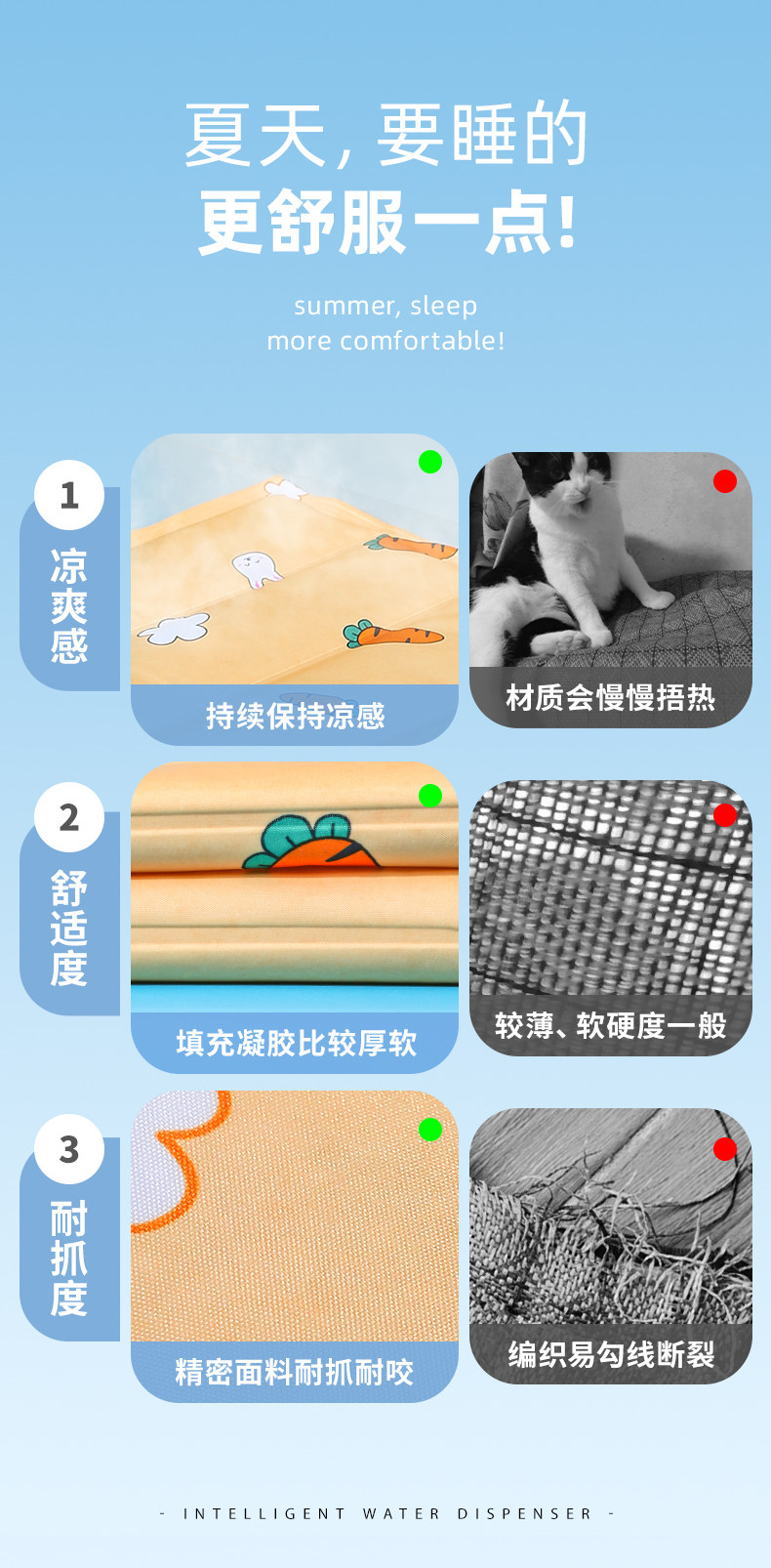 夏天，要睡的
更舒服一点！

summer, sleep
more comfortable!

1
凉爽感

持续保持凉感

材质会慢慢捂热

2
舒适度

填充凝胶比较厚软

较薄、软硬度一般

3
耐抓度

精密面料耐抓耐咬

编织易勾线断裂

- INTELLIGENT WATER DISPENSER -