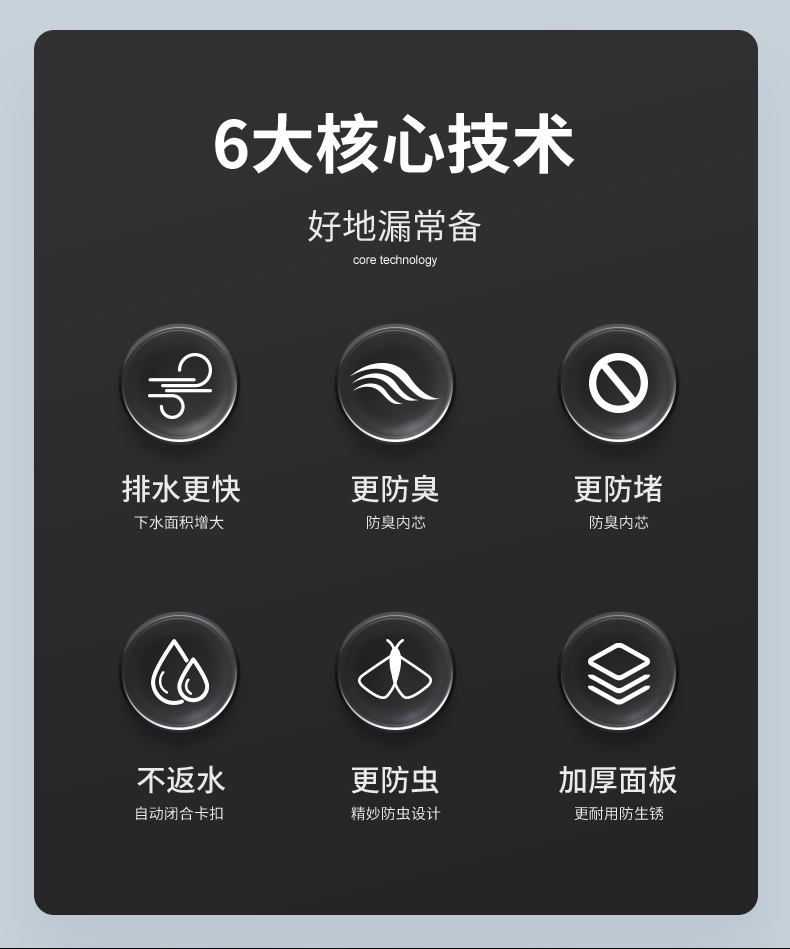 6大核心技术

好地漏常备

core technology

排水更快
下水面积增大

更防臭
防臭内芯

更防堵
防臭内芯

不返水
自动闭合卡扣

更防虫
精妙防虫设计

加厚面板
更耐用防生锈