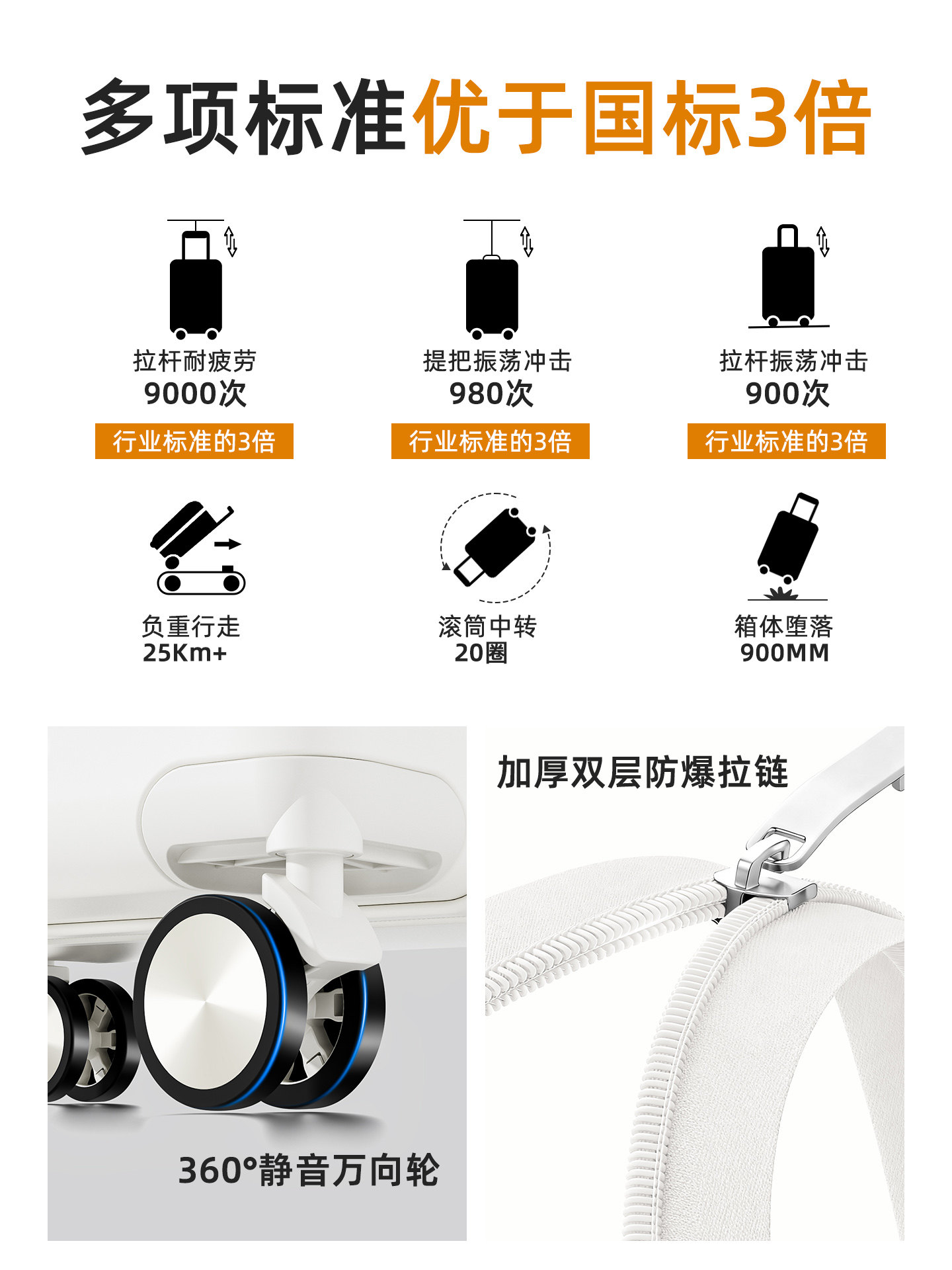 多项标准优于国标3倍

拉杆耐疲劳
9000次
行业标准的3倍

提把振荡冲击
980次
行业标准的3倍

拉杆振荡冲击
900次
行业标准的3倍

负重行走
25Km+

滚筒中转
20圈

箱体堕落
900MM

360°静音万向轮

加厚双层防爆拉链