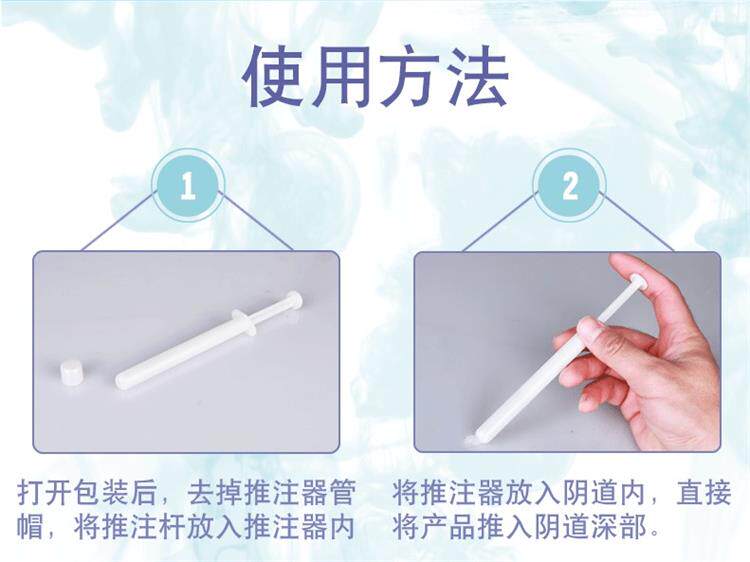 使用方法

1

打开包装后，去掉推注器管帽，将推注杆放入推注器内

2

将推注器放入阴道内，直接将产品推入阴道深部。