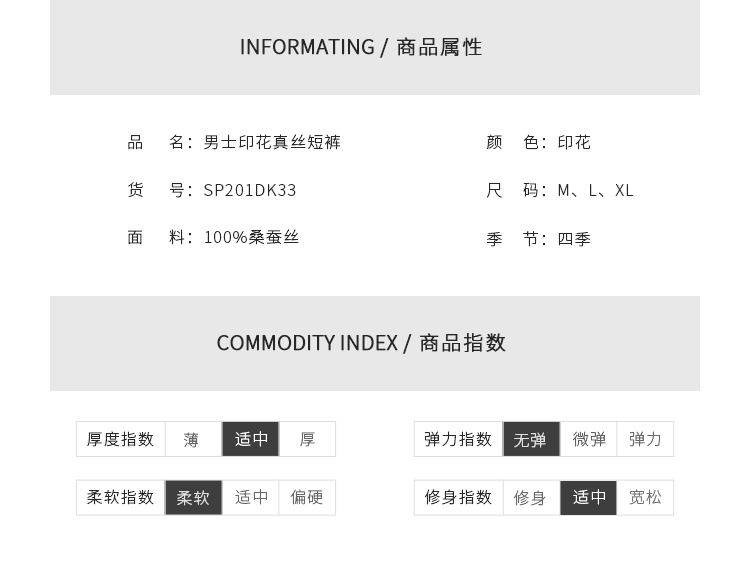 INFORMATING / 商品属性

品 名：男士印花真丝短裤

货 号：SP201DK33

面 料：100%桑蚕丝

颜 色：印花

尺 码：M、L、XL

季 节：四季

COMMODITY INDEX / 商品指数

厚度指数 薄 适中 厚

柔软指数 柔软 适中 偏硬

弹力指数 无弹 微弹 弹力

修身指数 修身 适中 宽松