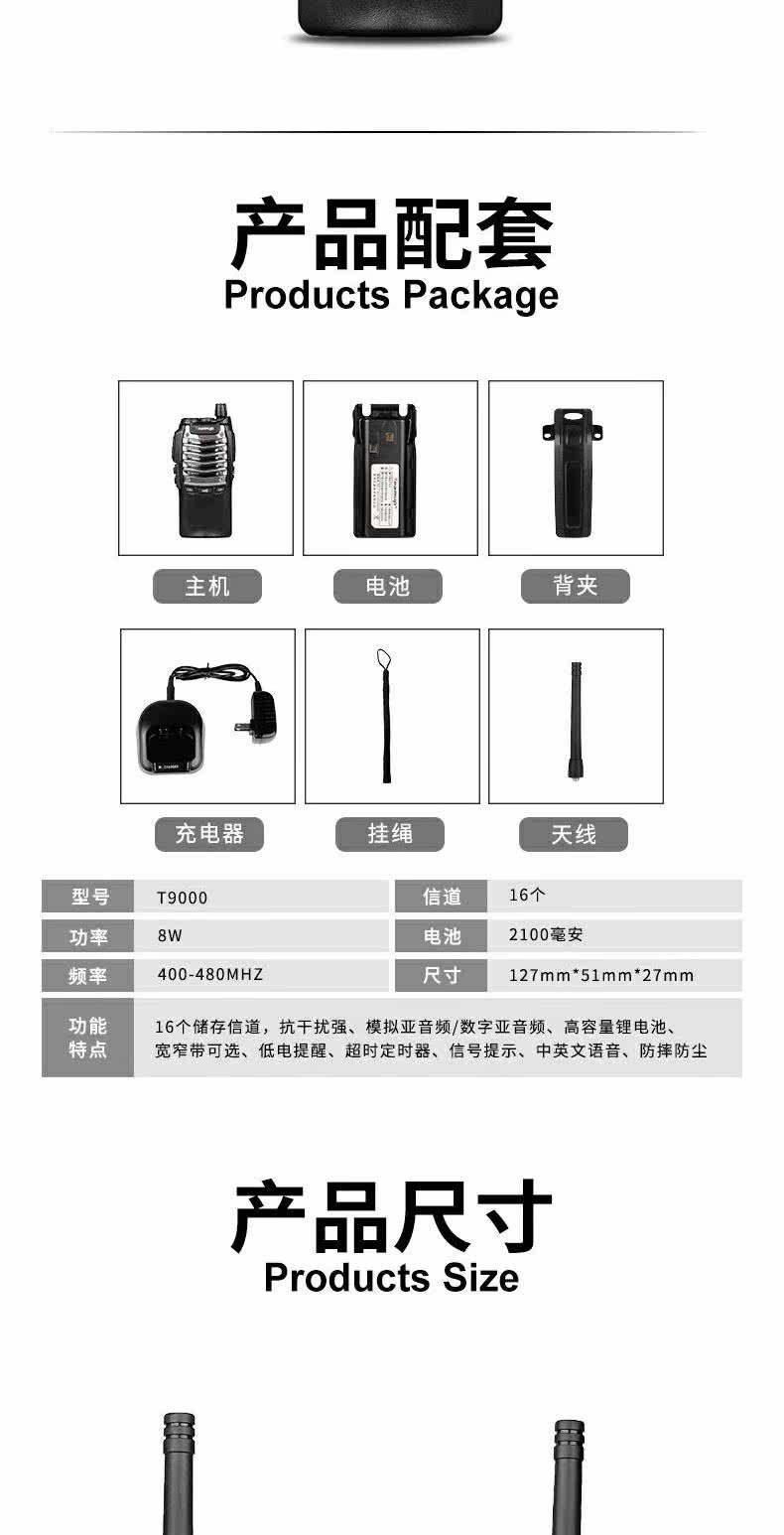 产品配套
Products Package

主机

电池

背夹

充电器

挂绳

天线

| 型号 | T9000 | 信道 | 16个 |
|---|---|---|---|
| 功率 | 8W | 电池 | 2100毫安 |
| 频率 | 400-480MHZ | 尺寸 | 127mm*51mm*27mm |

| 功能特点 | 16个储存信道，抗干扰强、模拟亚音频/数字亚音频、高容量锂电池、宽窄带可选、低电提醒、超时定时器、信号提示、中英文语音、防摔防尘 |
|---|---|

产品尺寸
Products Size