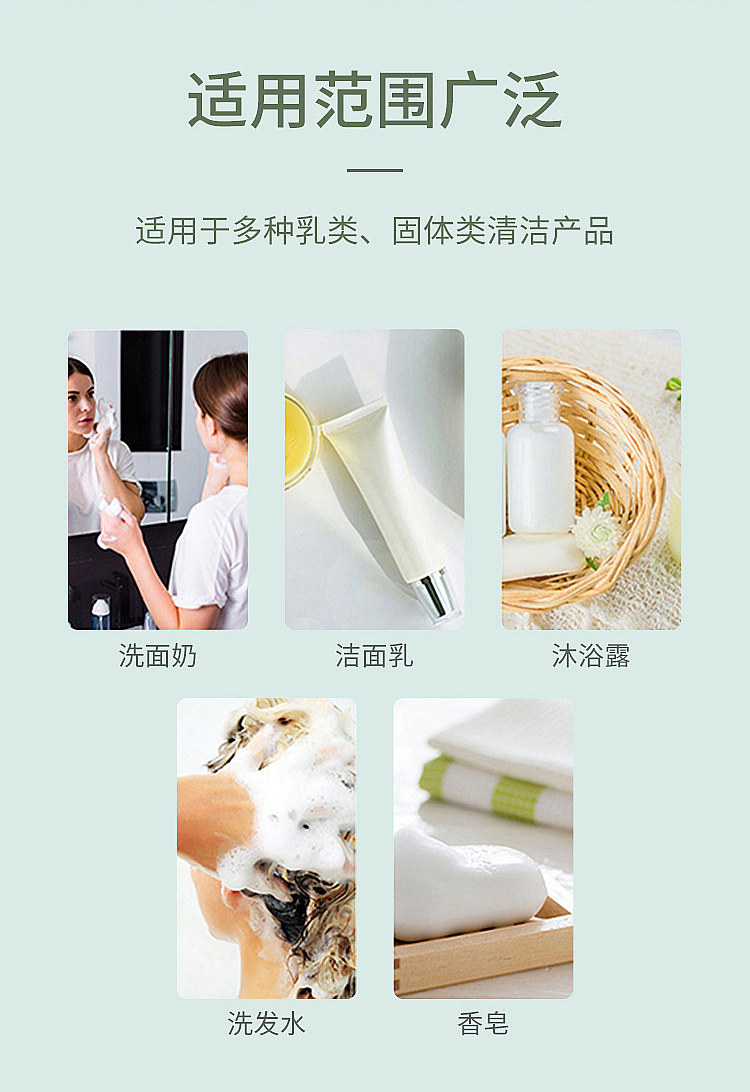 适用范围广泛

适用于多种乳类、固体类清洁产品

洗面奶

洁面乳

沐浴露

洗发水

香皂