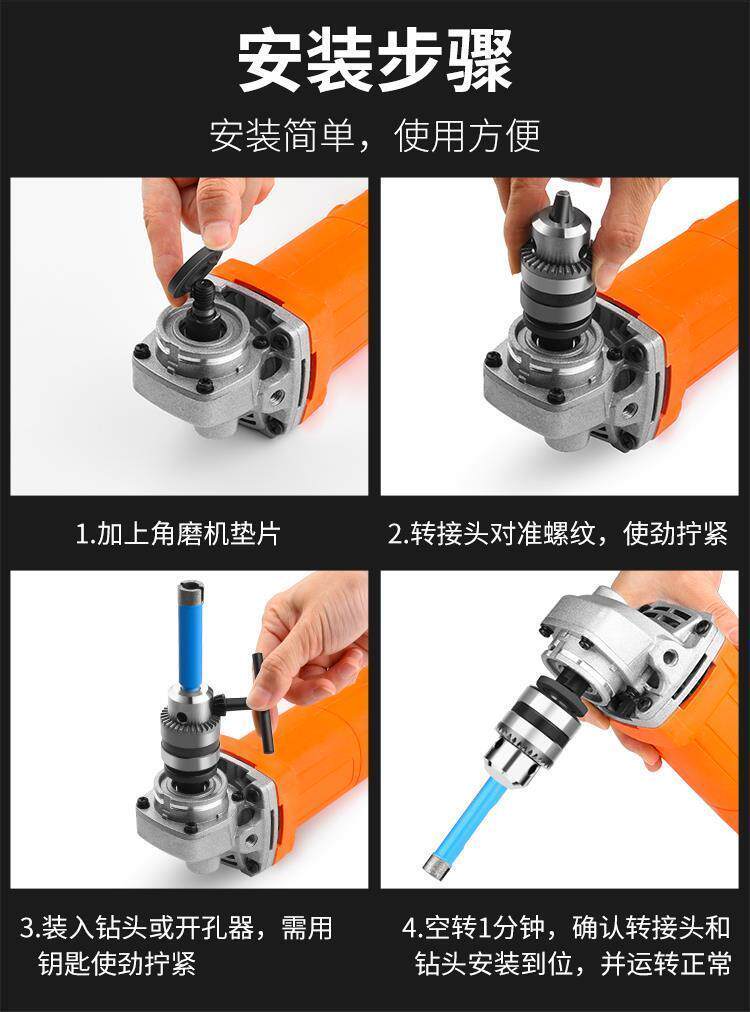 安装步骤

安装简单，使用方便

1.加上角磨机垫片

2.转接头对准螺纹，使劲拧紧

3.装入钻头或开孔器，需用钥匙使劲拧紧

4.空转1分钟，确认转接头和钻头安装到位，并运转正常