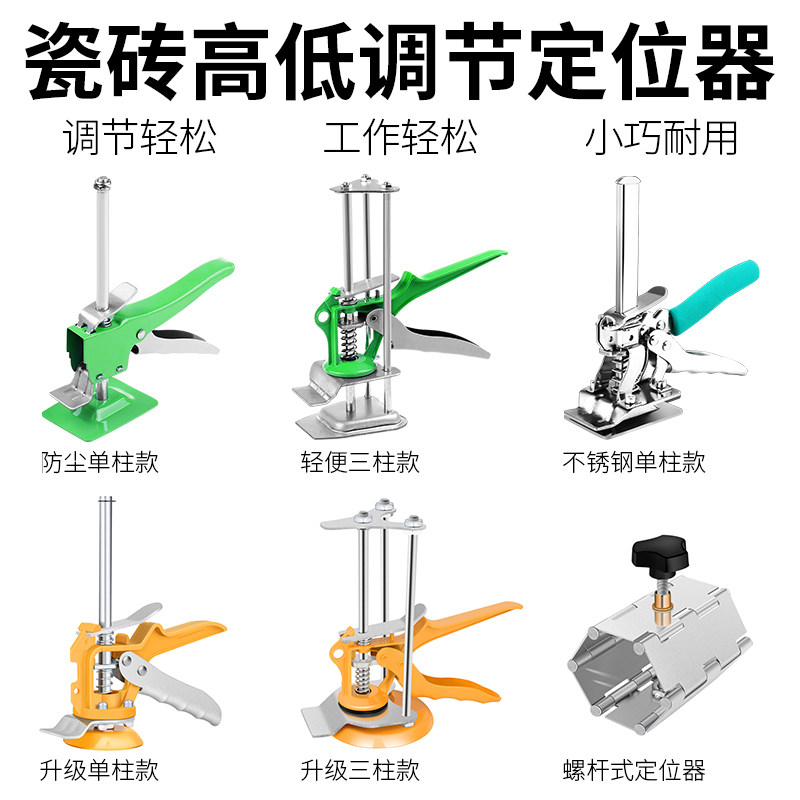 瓷砖高低调节定位器

调节轻松　工作轻松　小巧耐用

防尘单柱款

轻便三柱款

不锈钢单柱款

升级单柱款

升级三柱款

螺杆式定位器